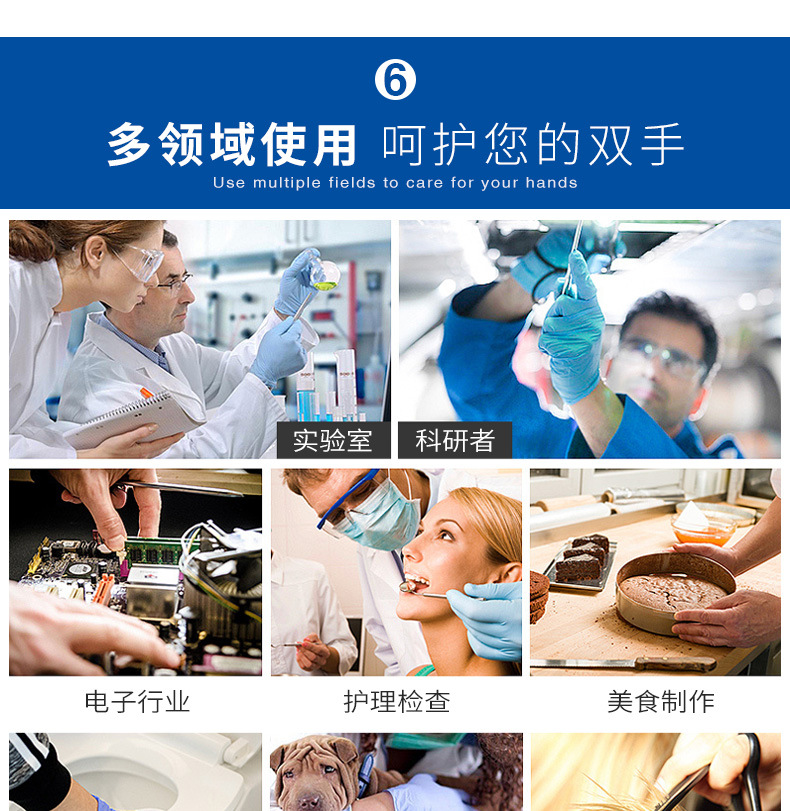 ⑥

多领域使用 呵护您的双手

Use multiple fields to care for your hands

实验室

科研者

电子行业

护理检查

美食制作