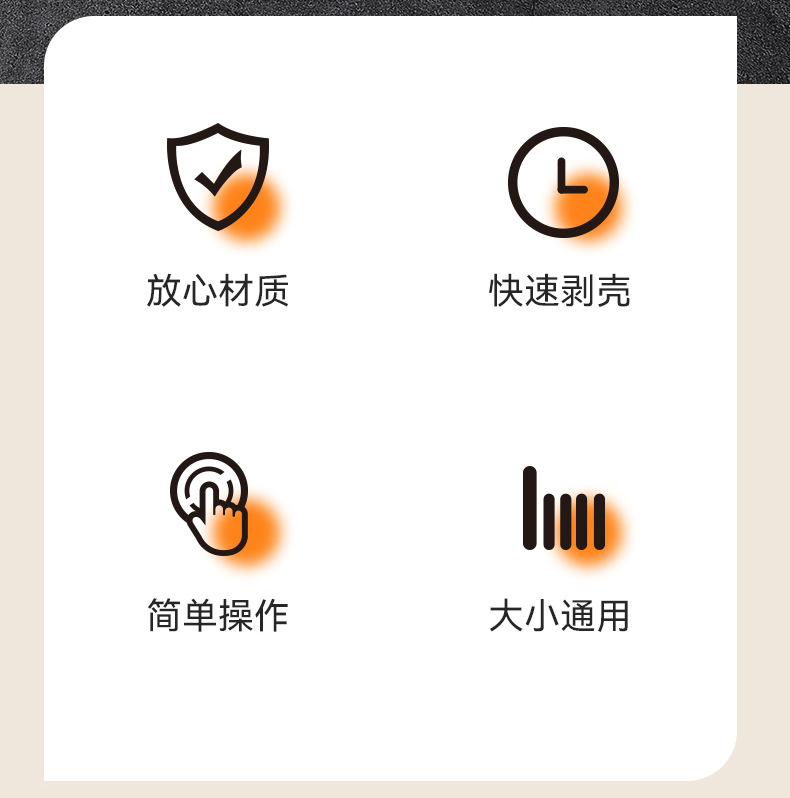 放心材质

快速剥壳

简单操作

大小通用