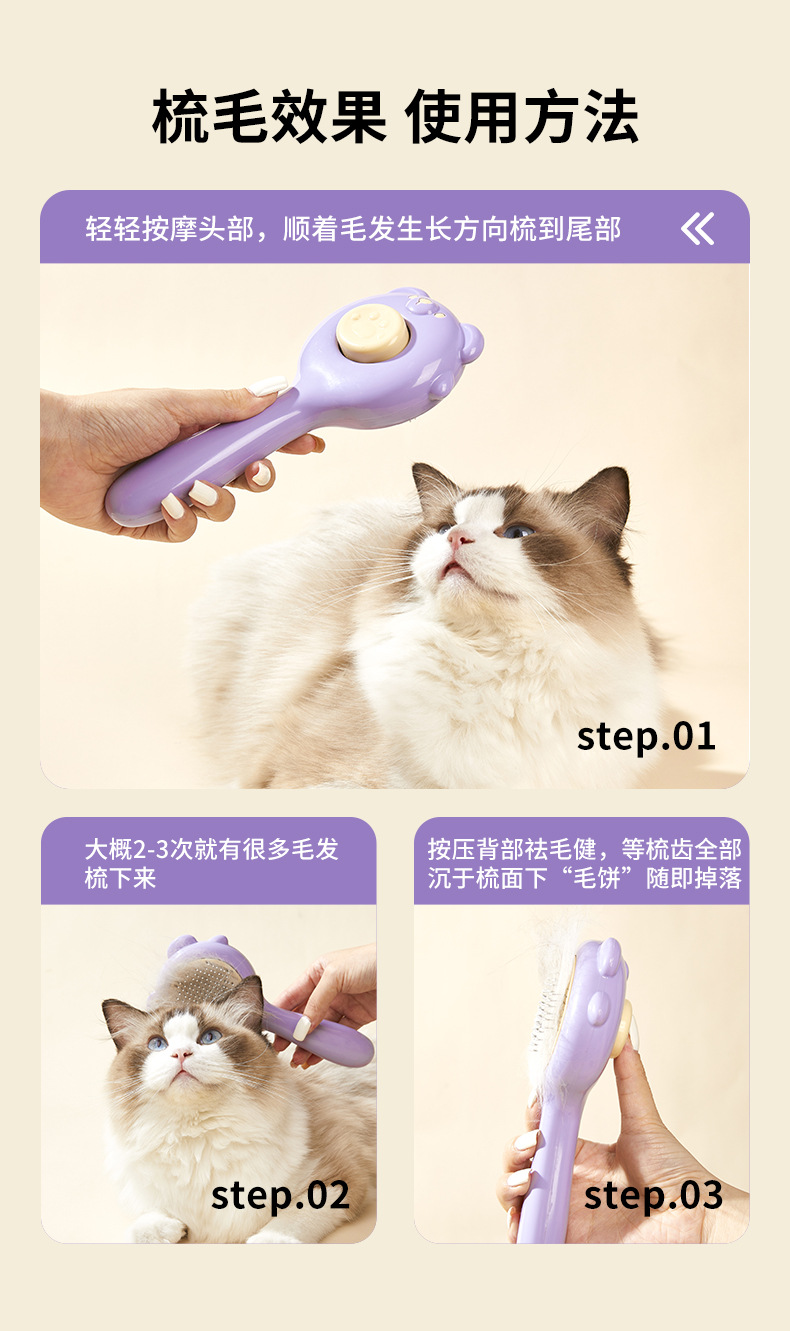 梳毛效果 使用方法

轻轻按摩头部，顺着毛发生长方向梳到尾部

step.01

大概2-3次就有很多毛发梳下来

step.02

按压背部祛毛健，等梳齿全部沉于梳面下“毛饼”随即掉落

step.03