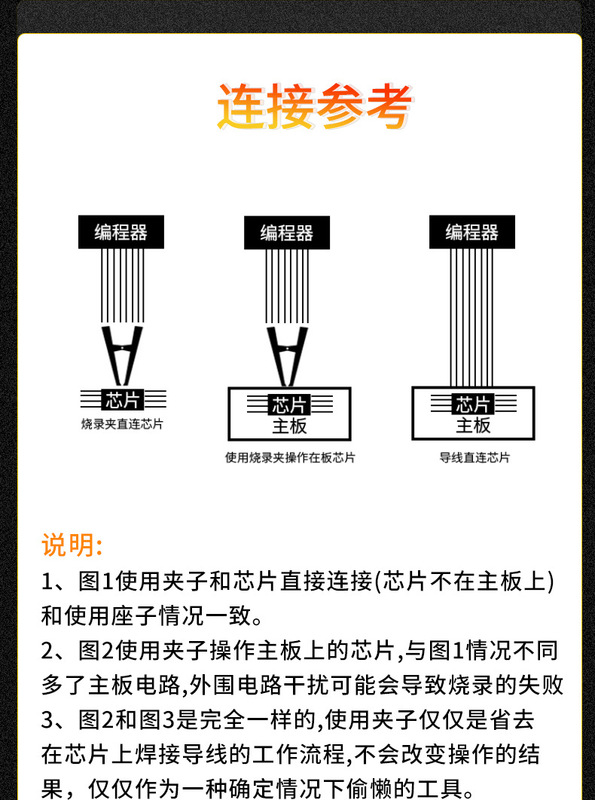 连接参考

编程器

芯片

烧录夹直连芯片

编程器

芯片
主板

使用烧录夹操作在板芯片

编程器

芯片
主板

导线直连芯片

说明:
1、图1使用夹子和芯片直接连接(芯片不在主板上)和使用座子情况一致。
2、图2使用夹子操作主板上的芯片,与图1情况不同多了主板电路,外围电路干扰可能会导致烧录的失败
3、图2和图3是完全一样的,使用夹子仅仅是省去在芯片上焊接导线的工作流程,不会改变操作的结果,仅仅作为一种确定情况下偷懒的工具。