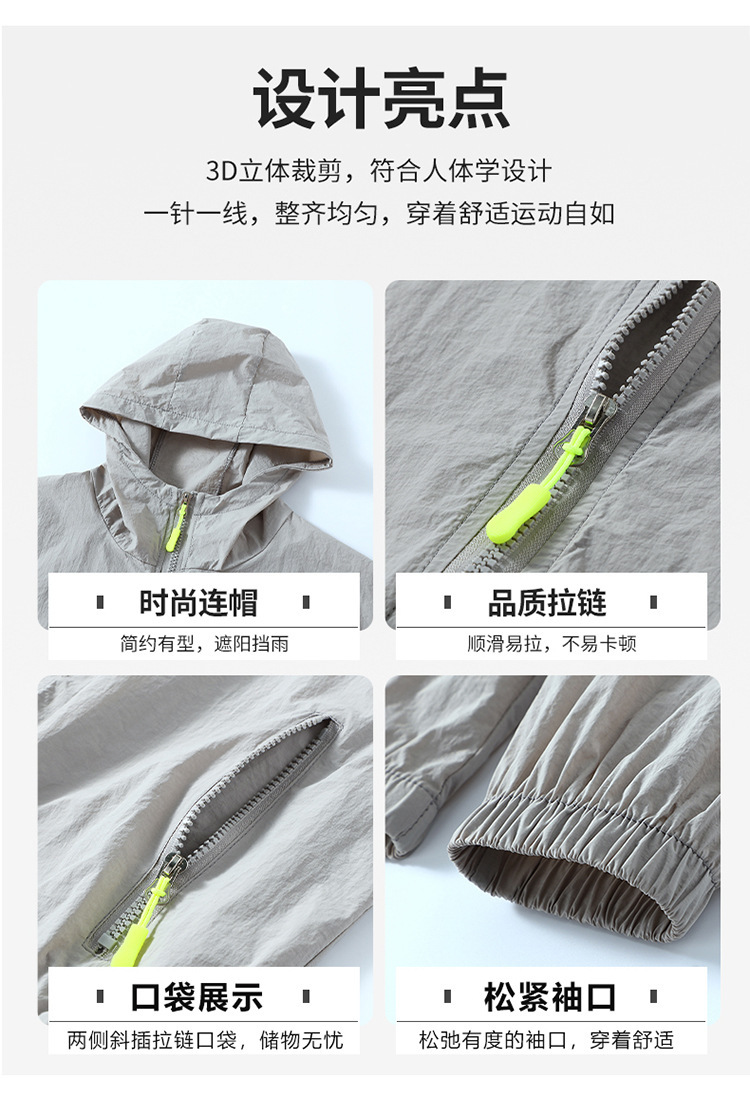 设计亮点

3D立体裁剪，符合人体学设计

一针一线，整齐均匀，穿着舒适运动自如

时尚连帽

简约有型，遮阳挡雨

品质拉链

顺滑易拉，不易卡顿

口袋展示

两侧斜插拉链口袋，储物无忧

松紧袖口

松弛有度的袖口，穿着舒适