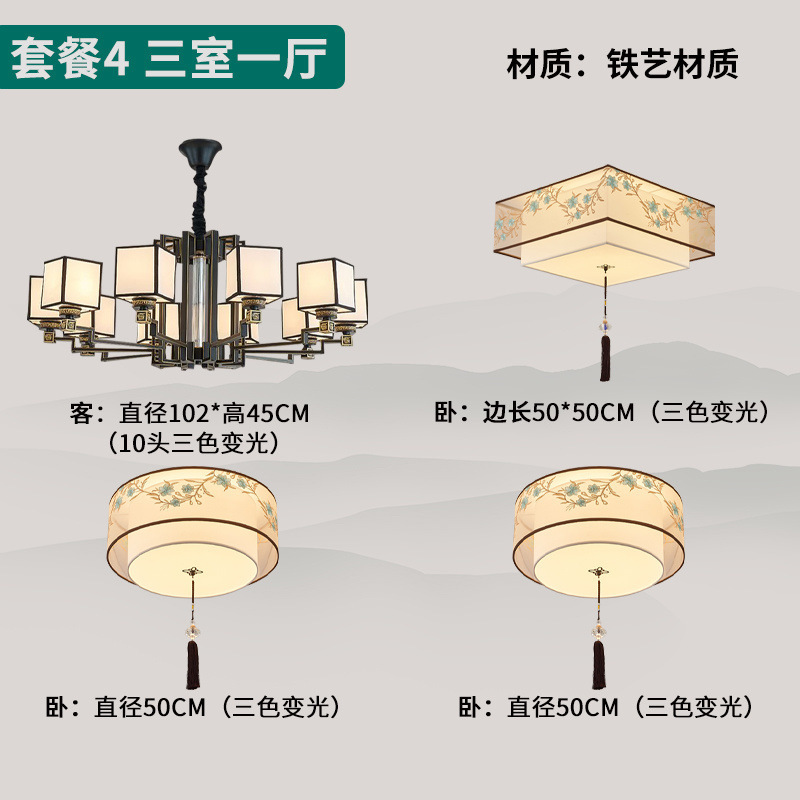 套餐4 三室一厅

材质：铁艺材质

客：直径102*高45CM
（10头三色变光）

卧：边长50*50CM（三色变光）

卧：直径50CM（三色变光）

卧：直径50CM（三色变光）