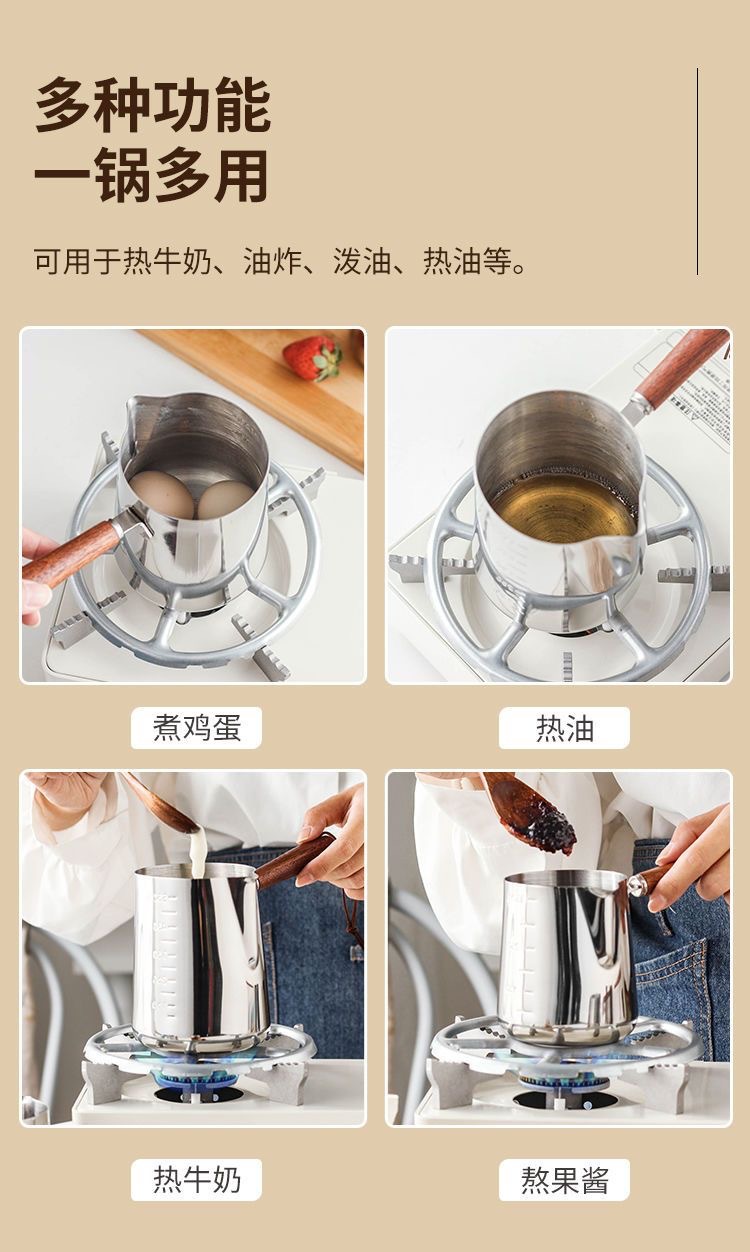 多种功能
一锅多用

可用于热牛奶、油炸、泼油、热油等。

煮鸡蛋

热油

热牛奶

熬果酱