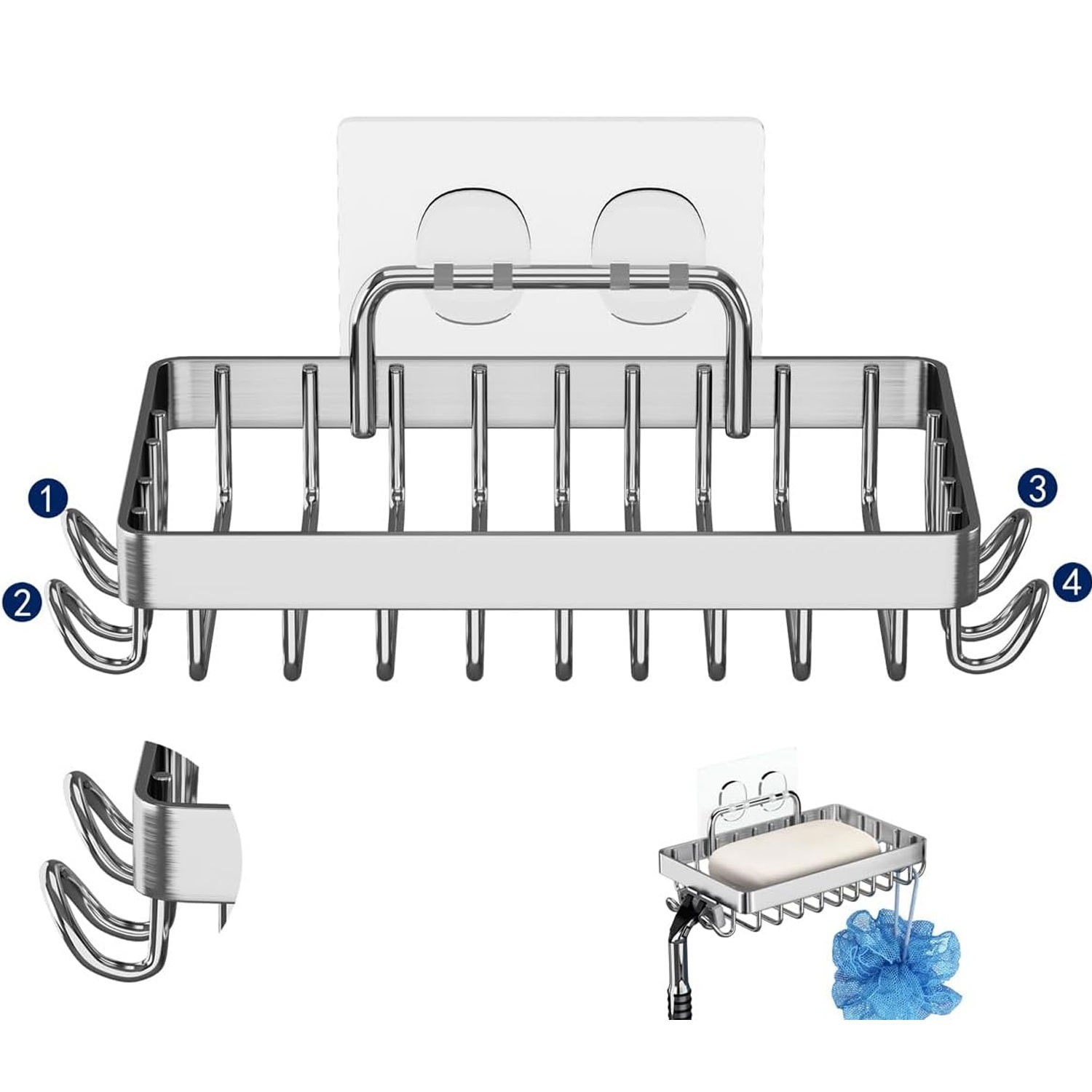 1
2
3
4