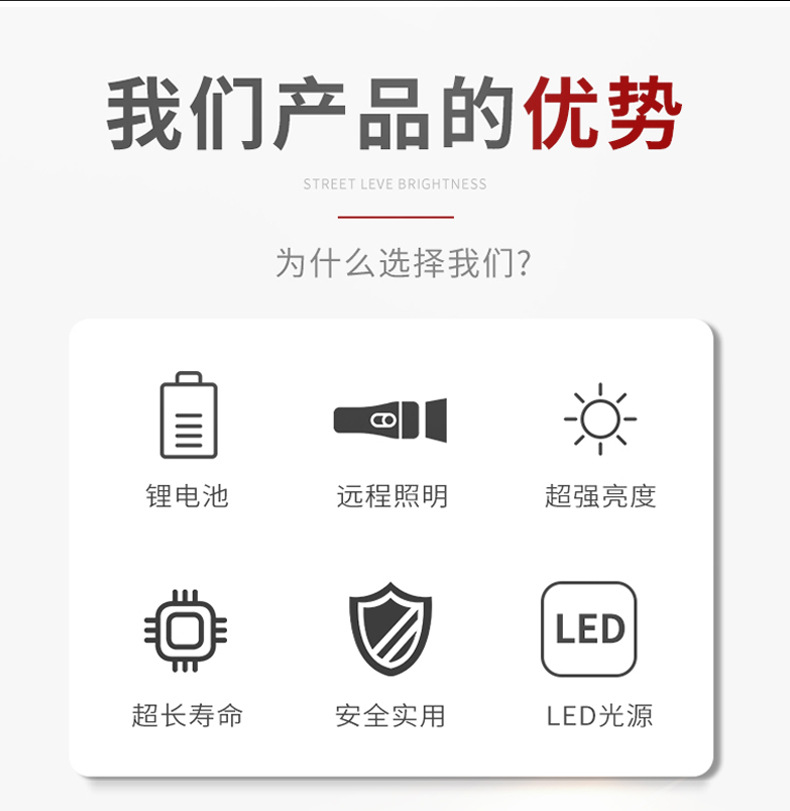 我们产品的优势

STREET LEVE BRIGHTNESS

为什么选择我们?

锂电池

远程照明

超强亮度

超长寿命

安全实用

LED

LED光源