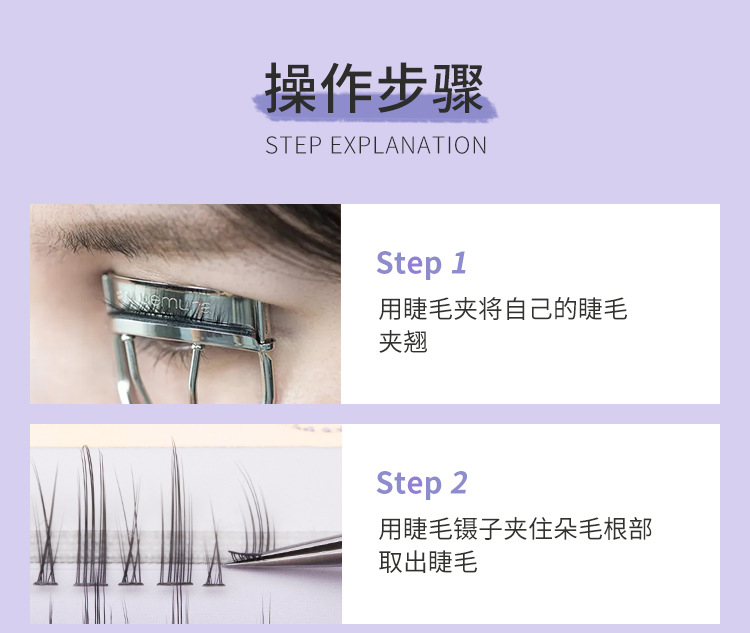 操作步骤
STEP EXPLANATION

uemura

Step 1
用睫毛夹将自己的睫毛夹翘

Step 2
用睫毛镊子夹住朵毛根部取出睫毛