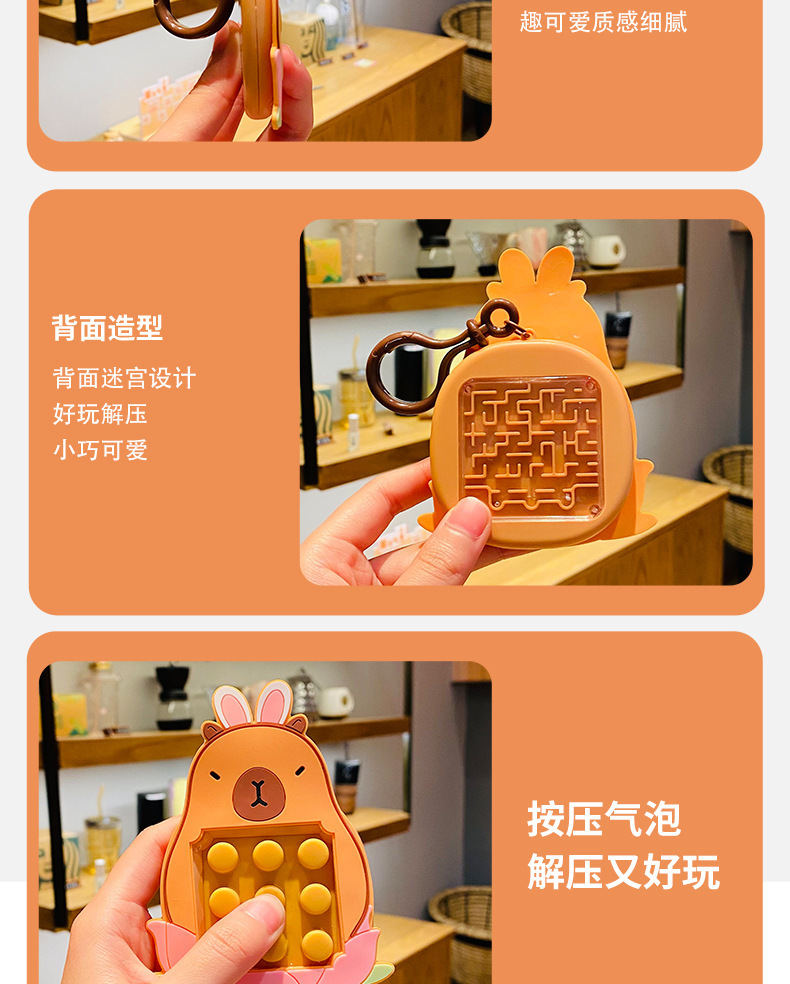 趣可爱质感细腻

背面造型

背面迷宫设计
好玩解压
小巧可爱

按压气泡
解压又好玩