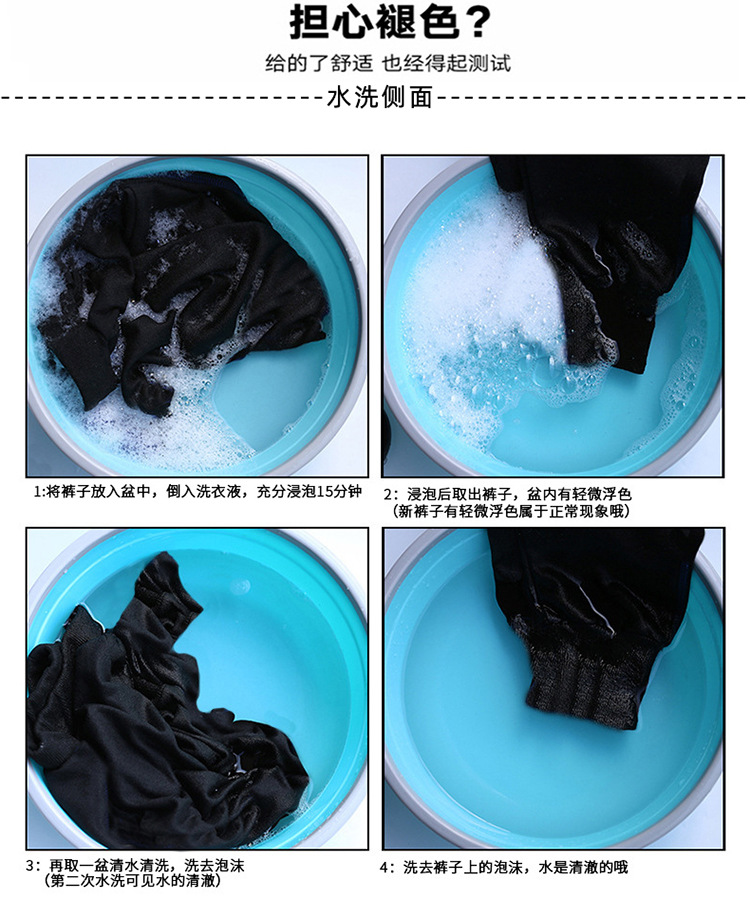 担心褪色？

给的了舒适 也经得起测试

水洗侧面

1:将裤子放入盆中，倒入洗衣液，充分浸泡15分钟

2：浸泡后取出裤子，盆内有轻微浮色
（新裤子有轻微浮色属于正常现象哦）

3：再取一盆清水清洗，洗去泡沫
（第二次水洗可见水的清澈）

4：洗去裤子上的泡沫，水是清澈的哦