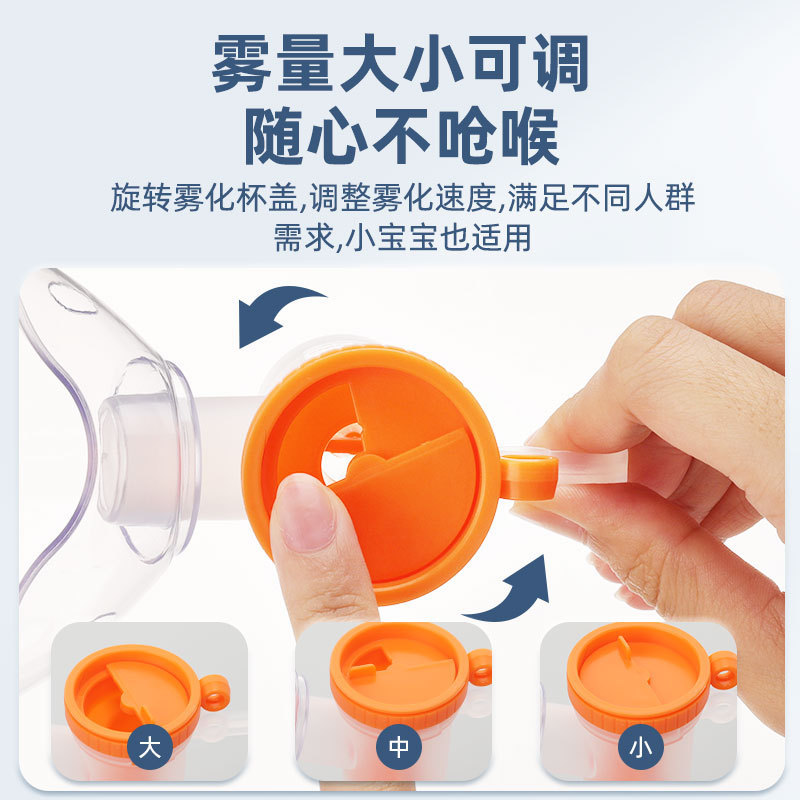 雾量大小可调
随心不呛喉

旋转雾化杯盖,调整雾化速度,满足不同人群需求,小宝宝也适用

大

中

小