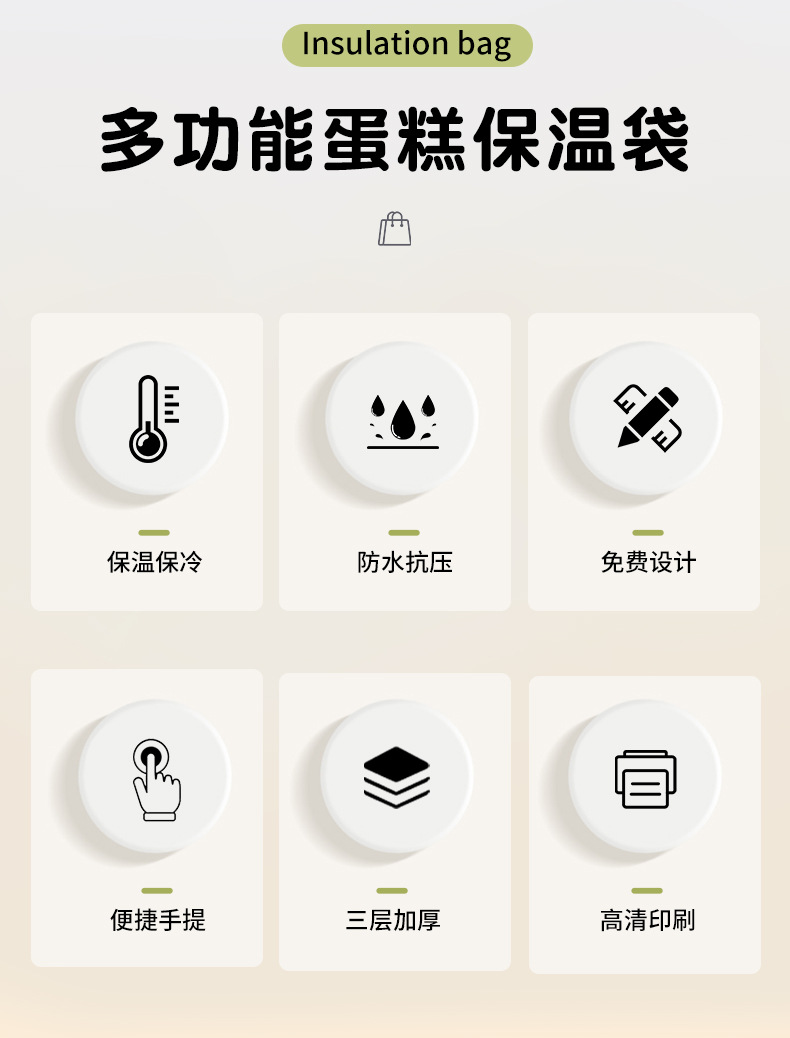 Insulation bag

多功能蛋糕保温袋

保温保冷

防水抗压

免费设计

便捷手提

三层加厚

高清印刷