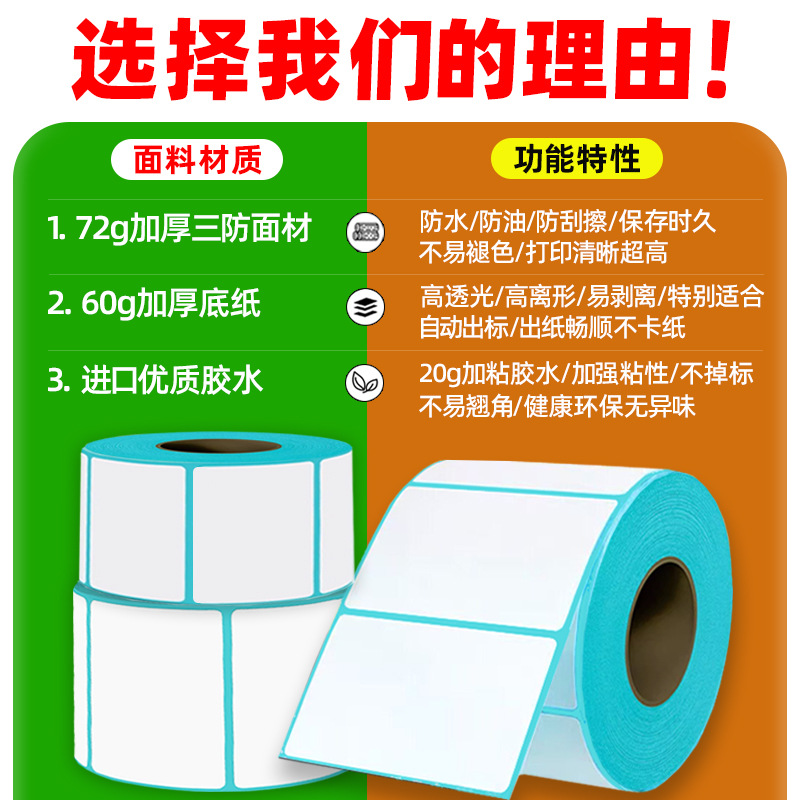 选择我们的理由！

面料材质

1. 72g加厚三防面材

2. 60g加厚底纸

3. 进口优质胶水

功能特性

防水/防油/防刮擦/保存时久 不易褪色/打印清晰超高

高透光/高离形/易剥离/特别适合 自动出标/出纸畅顺不卡纸

20g加粘胶水/加强粘性/不掉标 不易翘角/健康环保无异味