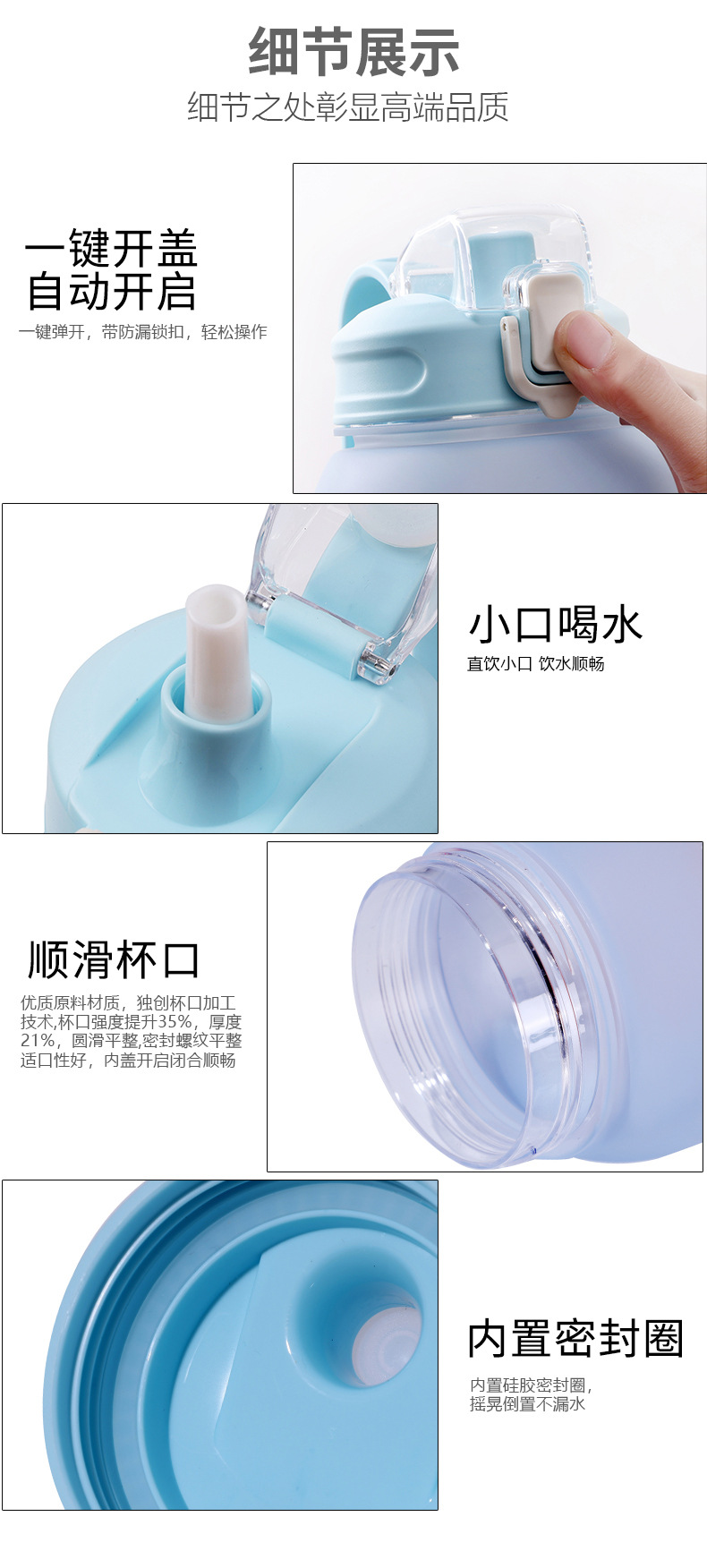 细节展示
细节之处彰显高端品质

一键开盖
自动开启
一键弹开，带防漏锁扣，轻松操作

小口喝水
直饮小口 饮水顺畅

顺滑杯口
优质原料材质，独创杯口加工技术,杯口强度提升35%，厚度21%，圆滑平整,密封螺纹平整适口性好，内盖开启闭合顺畅

内置密封圈
内置硅胶密封圈，摇晃倒置不漏水