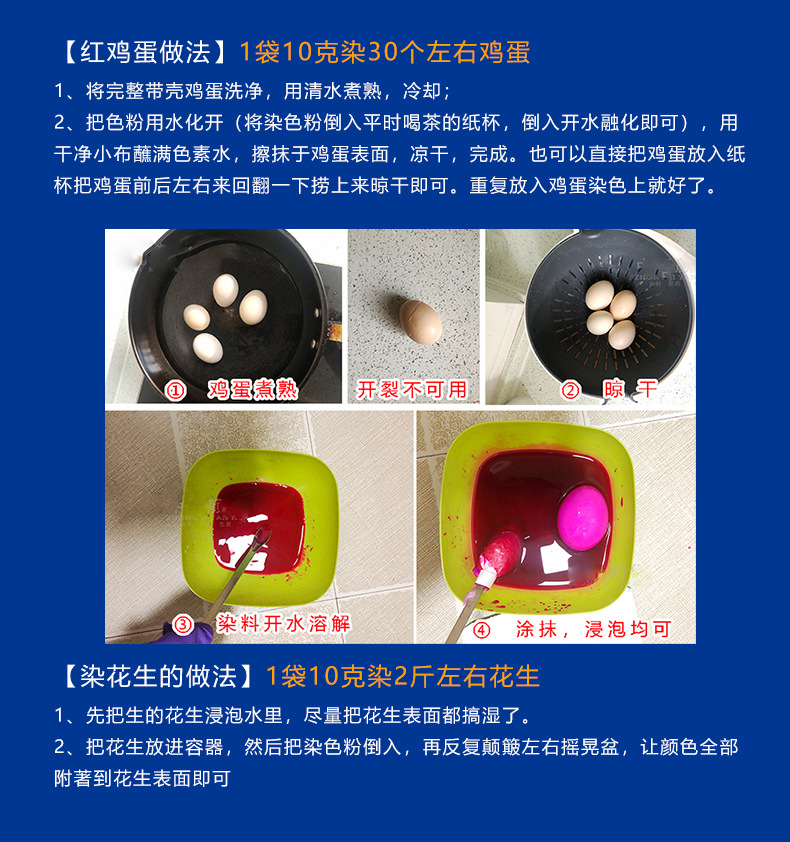 【红鸡蛋做法】1袋10克染30个左右鸡蛋

1、将完整带壳鸡蛋洗净，用清水煮熟，冷却；

2、把色粉用水化开（将染色粉倒入平时喝茶的纸杯，倒入开水融化即可），用干净小布蘸满色素水，擦抹于鸡蛋表面，凉干，完成。也可以直接把鸡蛋放入纸杯把鸡蛋前后左右来回翻一下捞上来晾干即可。重复放入鸡蛋染色上就好了。

① 鸡蛋煮熟

开裂不可用

② 晾 干

③ 染料开水溶解

④ 涂抹，浸泡均可

【染花生的做法】1袋10克染2斤左右花生

1、先把生的花生浸泡水里，尽量把花生表面都搞湿了。

2、把花生放进容器，然后把染色粉倒入，再反复颠簸左右摇晃盆，让颜色全部附著到花生表面即可