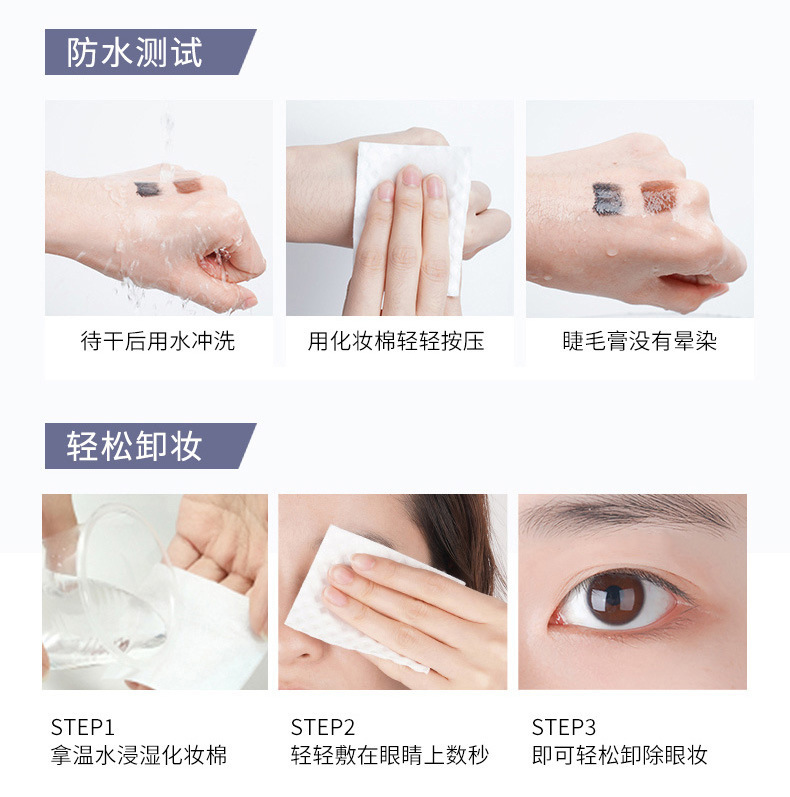 防水测试

待干后用水冲洗

用化妆棉轻轻按压

睫毛膏没有晕染

轻松卸妆

STEP1
拿温水浸湿化妆棉

STEP2
轻轻敷在眼睛上数秒

STEP3
即可轻松卸除眼妆