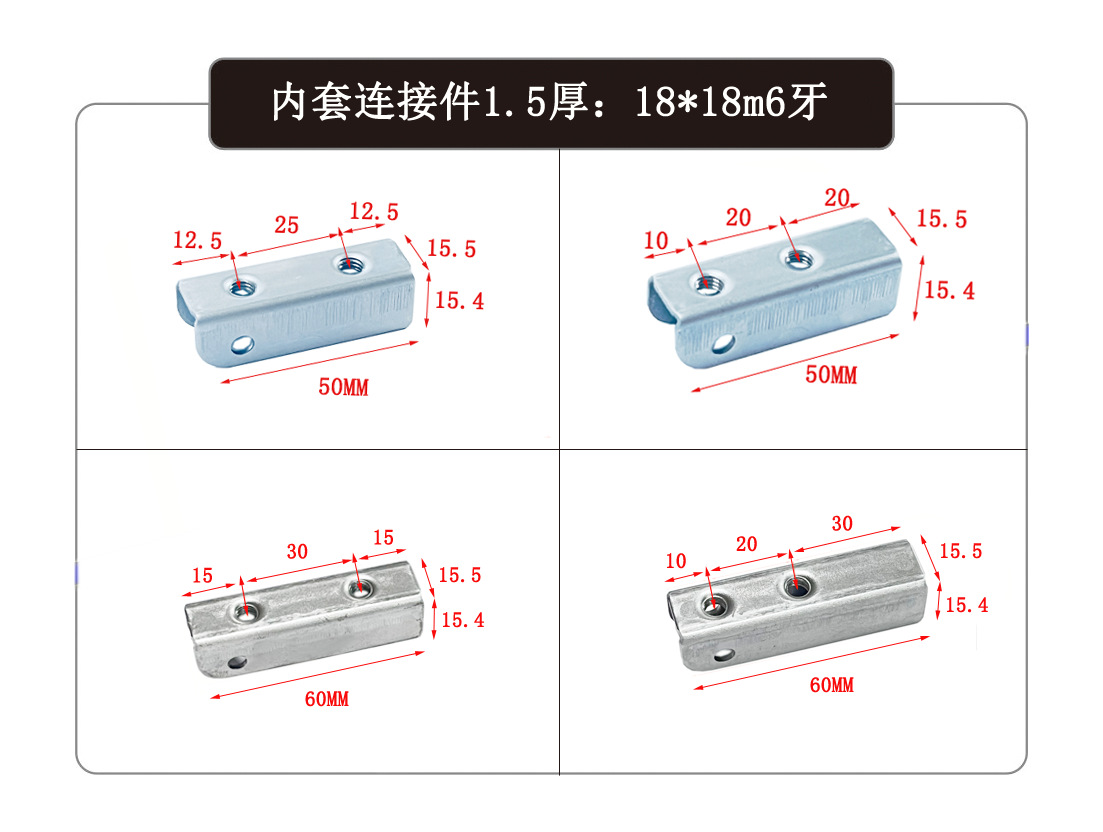 内套连接件1.5厚：18*18m6牙

12.5
25
12.5
15.5
15.4
50MM

10
20
20
15.5
15.4
50MM

15
30
15
15.5
15.4
60MM

10
20
30
15.5
15.4
60MM