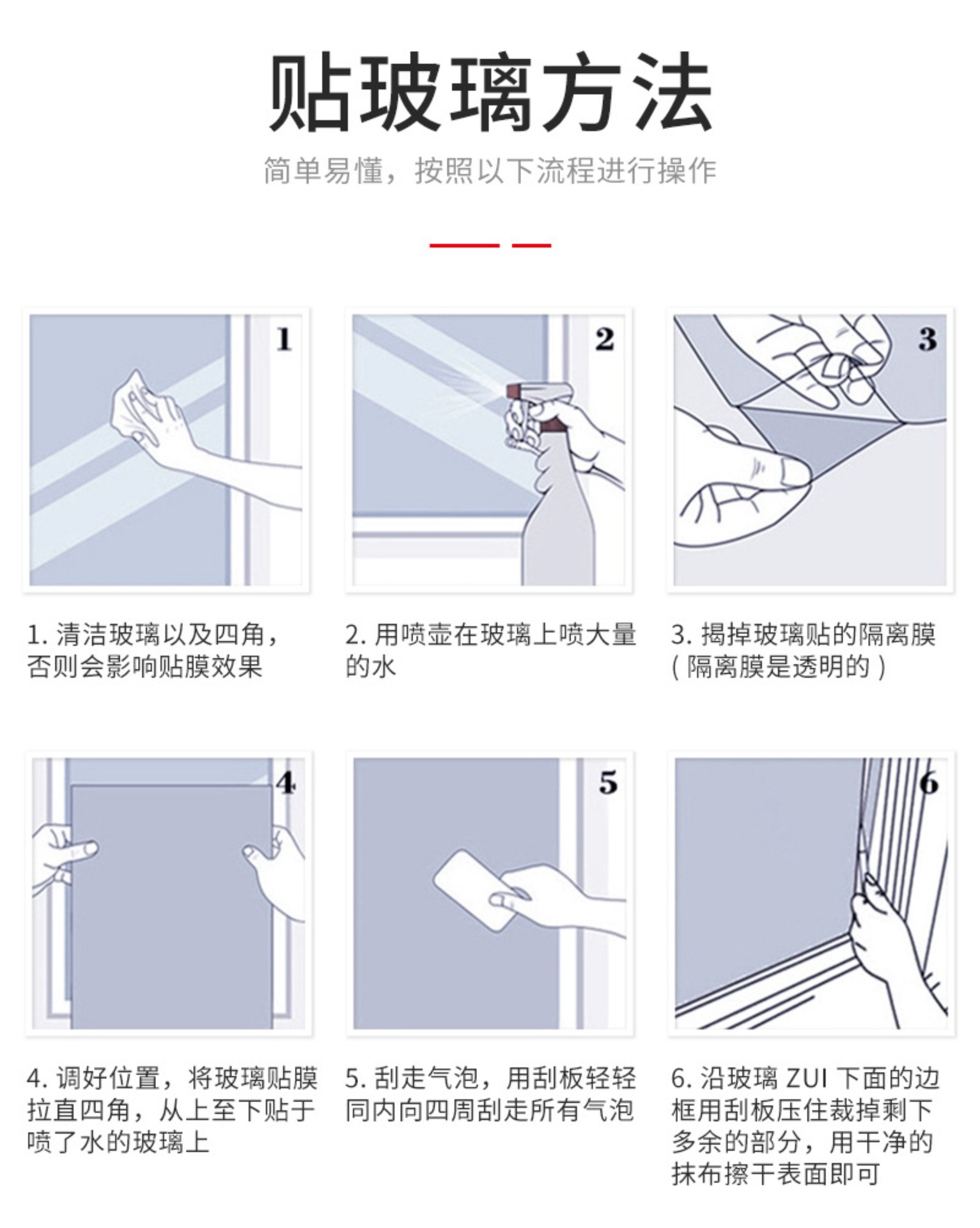 贴玻璃方法

简单易懂，按照以下流程进行操作

1

2

3

1. 清洁玻璃以及四角，否则会影响贴膜效果

2. 用喷壶在玻璃上喷大量的水

3. 揭掉玻璃贴的隔离膜（隔离膜是透明的）

4

5

6

4. 调好位置，将玻璃贴膜拉直四角，从上至下贴于喷了水的玻璃上

5. 刮走气泡，用刮板轻轻同内向四周刮走所有气泡

6. 沿玻璃 ZUI 下面的边框用刮板压住裁掉剩下多余的部分，用干净的抹布擦干表面即可