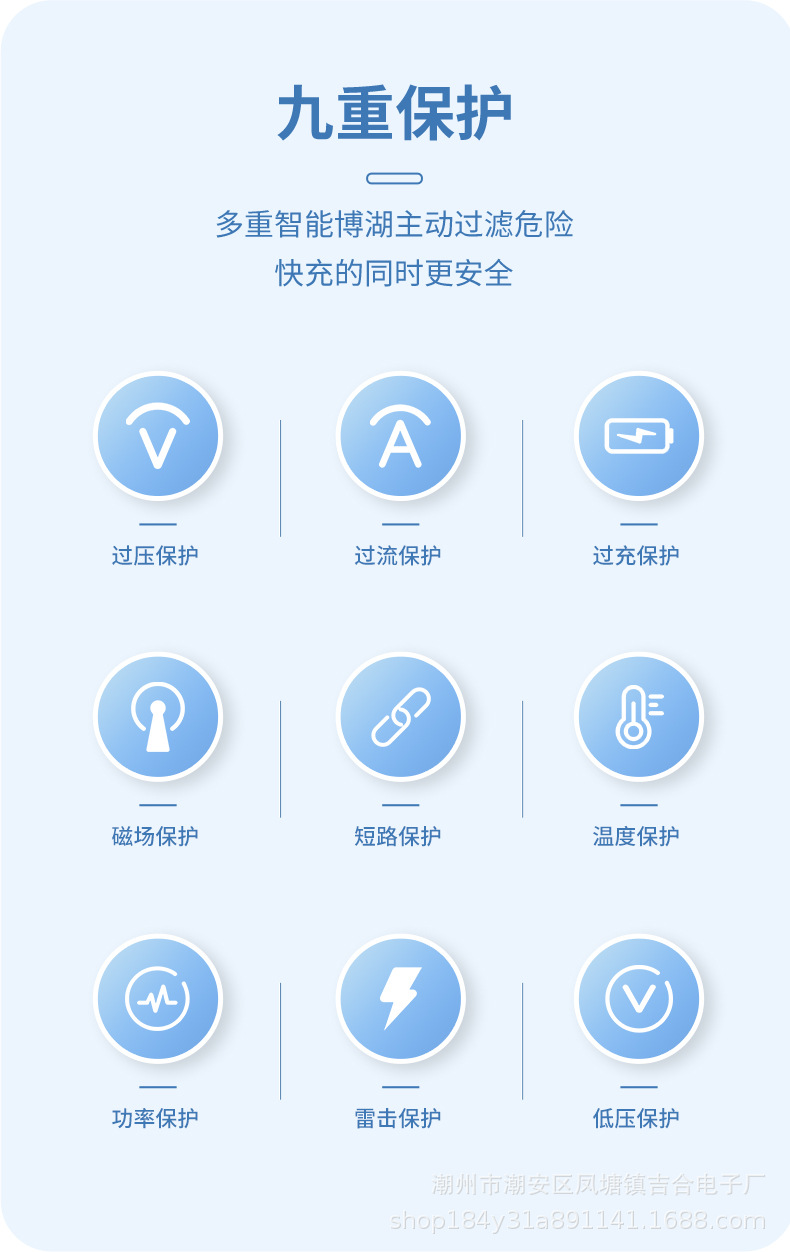 九重保护

多重智能博湖主动过滤危险
快充的同时更安全

过压保护

过流保护

过充保护

磁场保护

短路保护

温度保护

功率保护

雷击保护

低压保护

潮州市潮安区凤塘镇吉合电子厂
shop184y31a891141.1688.com