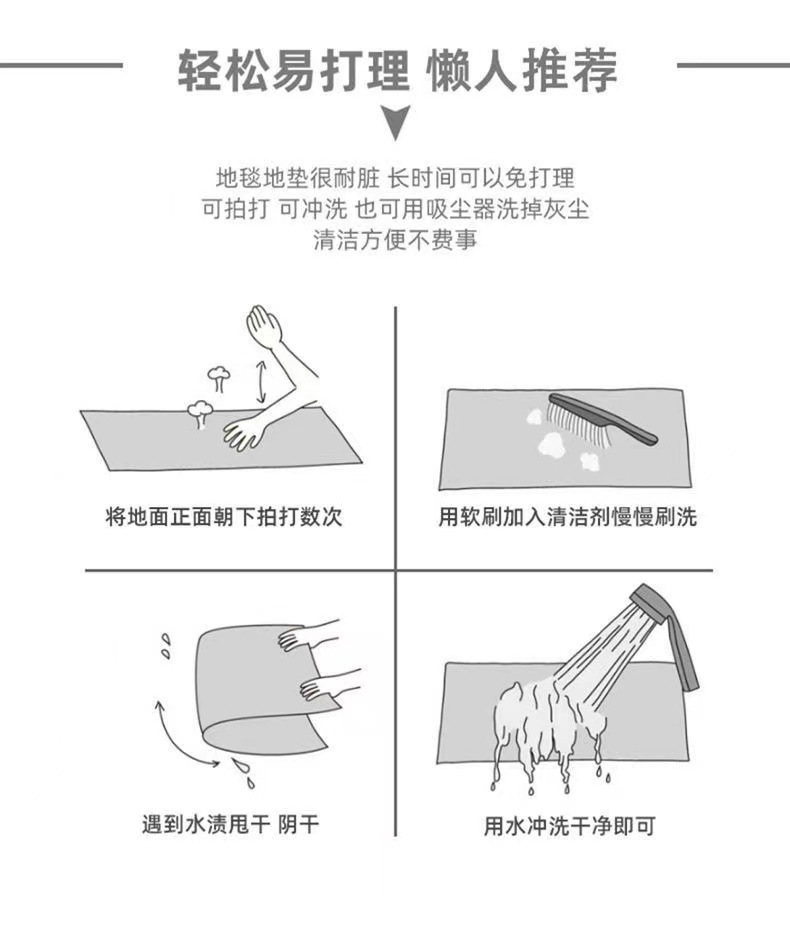 轻松易打理 懒人推荐

地毯地垫很耐脏 长时间可以免打理
可拍打 可冲洗 也可用吸尘器洗掉灰尘
清洁方便不费事

将地面正面朝下拍打数次

用软刷加入清洁剂慢慢刷洗

遇到水渍甩干 阴干

用水冲洗干净即可