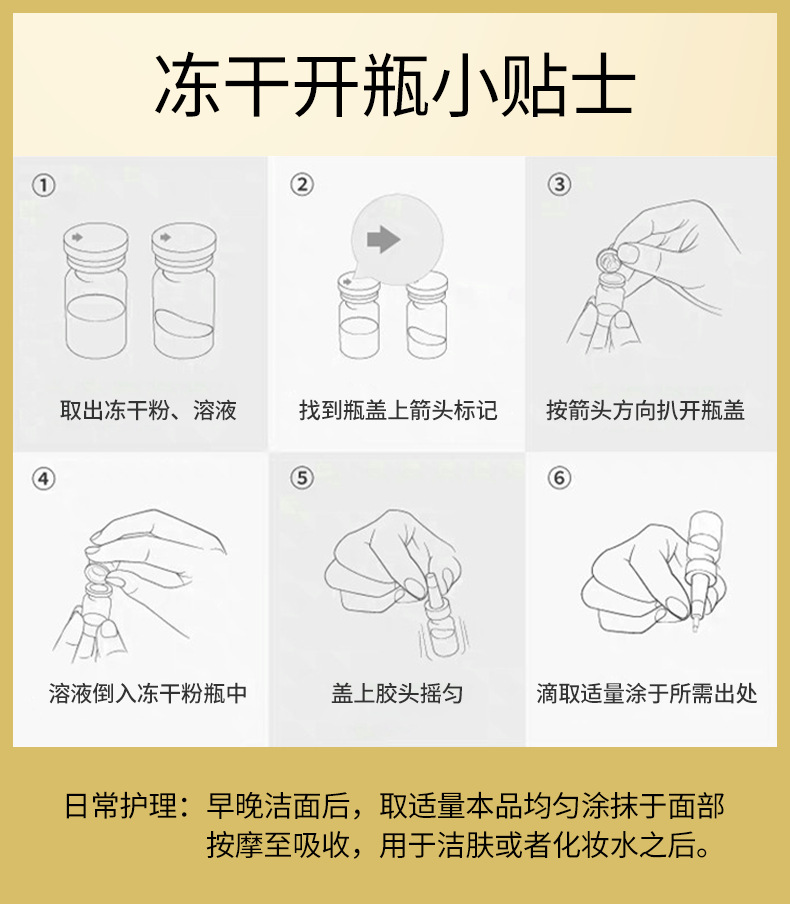 冻干开瓶小贴士

①
取出冻干粉、溶液

②
找到瓶盖上箭头标记

③
按箭头方向扒开瓶盖

④
溶液倒入冻干粉瓶中

⑤
盖上胶头摇匀

⑥
滴取适量涂于所需出处

日常护理：早晚洁面后，取适量本品均匀涂抹于面部按摩至吸收，用于洁肤或者化妆水之后。