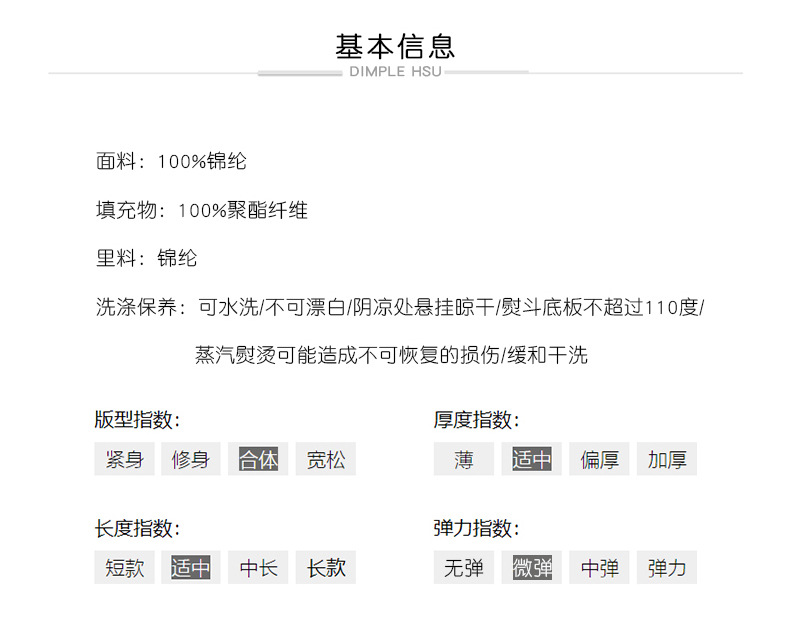 基本信息
DIMPLE HSU

面料：100%锦纶

填充物：100%聚酯纤维

里料：锦纶

洗涤保养：可水洗/不可漂白/阴凉处悬挂晾干/熨斗底板不超过110度/蒸汽熨烫可能造成不可恢复的损伤/缓和干洗

版型指数：
紧身 修身 合体 宽松

厚度指数：
薄 适中 偏厚 加厚

长度指数：
短款 适中 中长 长款

弹力指数：
无弹 微弹 中弹 弹力