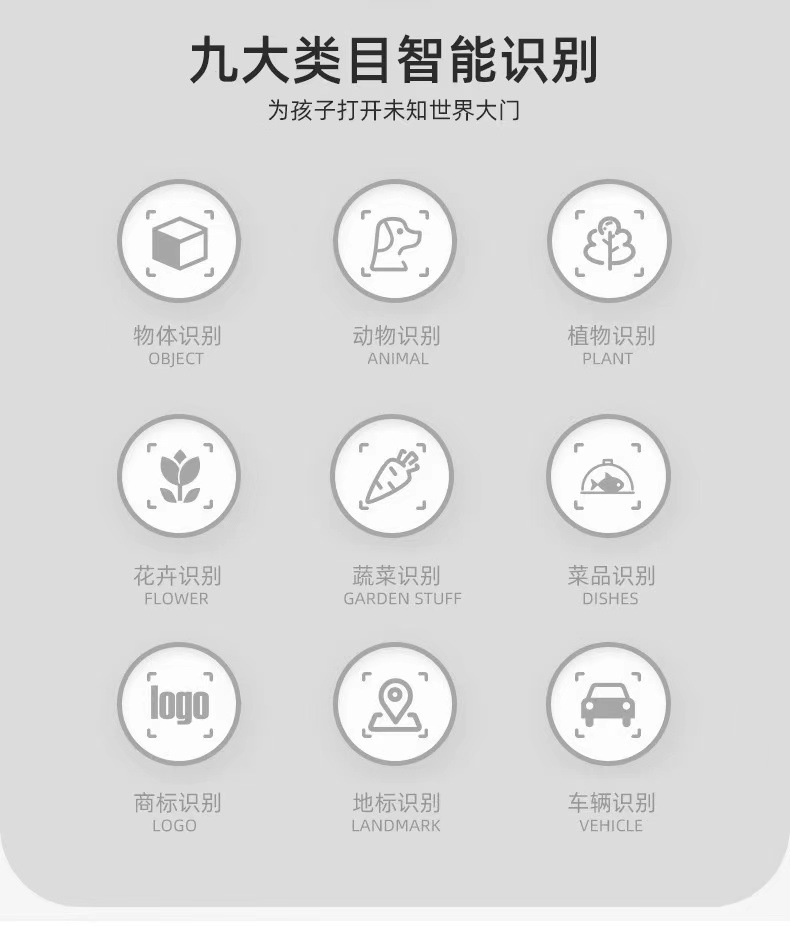 九大类目智能识别

为孩子打开未知世界大门

物体识别
OBJECT

动物识别
ANIMAL

植物识别
PLANT

花卉识别
FLOWER

蔬菜识别
GARDEN STUFF

菜品识别
DISHES

logo

商标识别
LOGO

地标识别
LANDMARK

车辆识别
VEHICLE