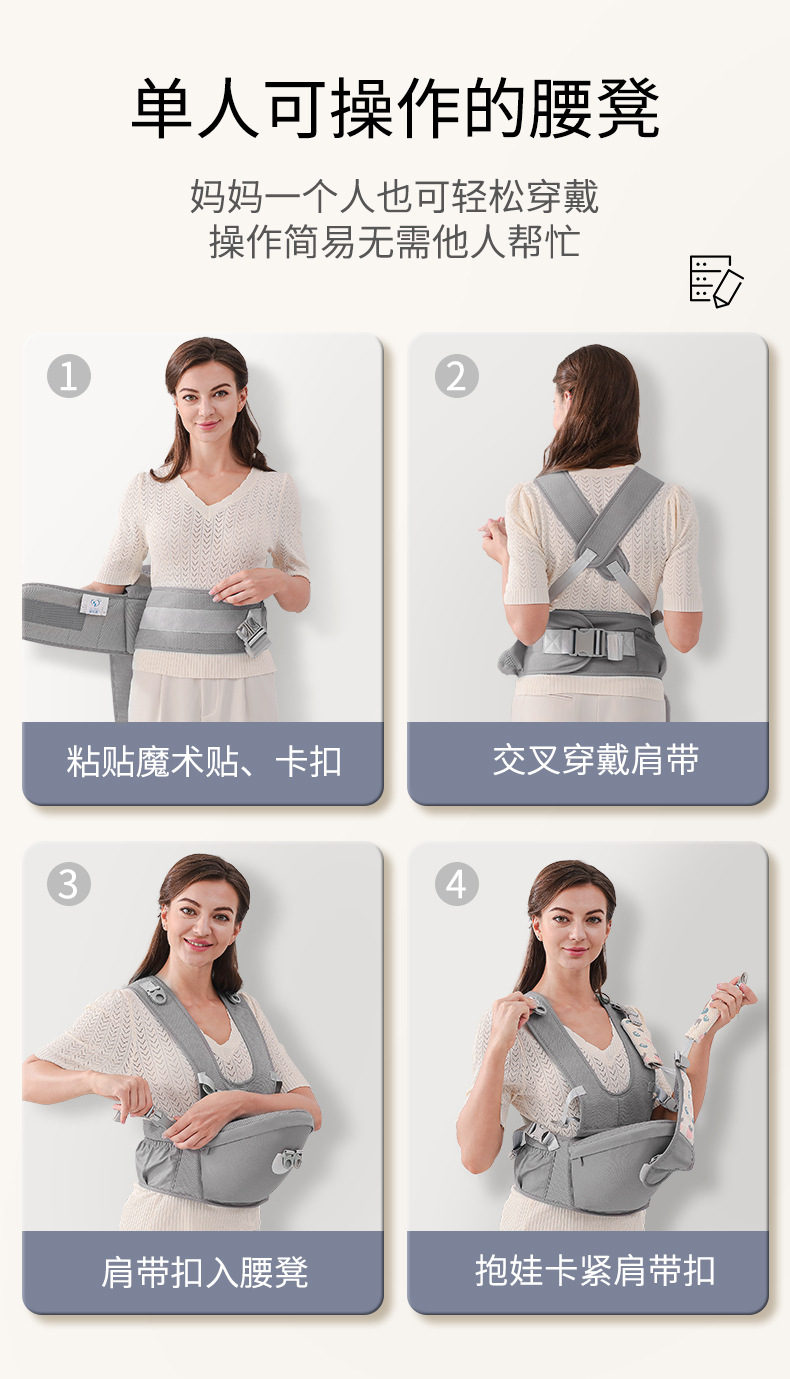 单人可操作的腰凳

妈妈一个人也可轻松穿戴
操作简易无需他人帮忙

1

粘贴魔术贴、卡扣

2

交叉穿戴肩带

3

肩带扣入腰凳

4

抱娃卡紧肩带扣