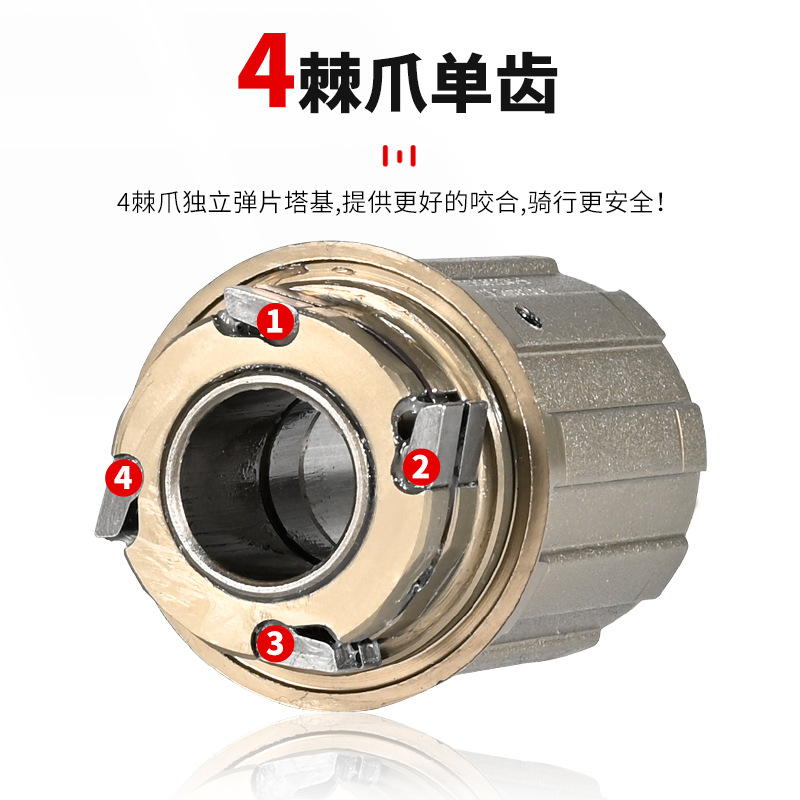 4棘爪单齿

4棘爪独立弹片塔基,提供更好的咬合,骑行更安全!

1

2

4

3