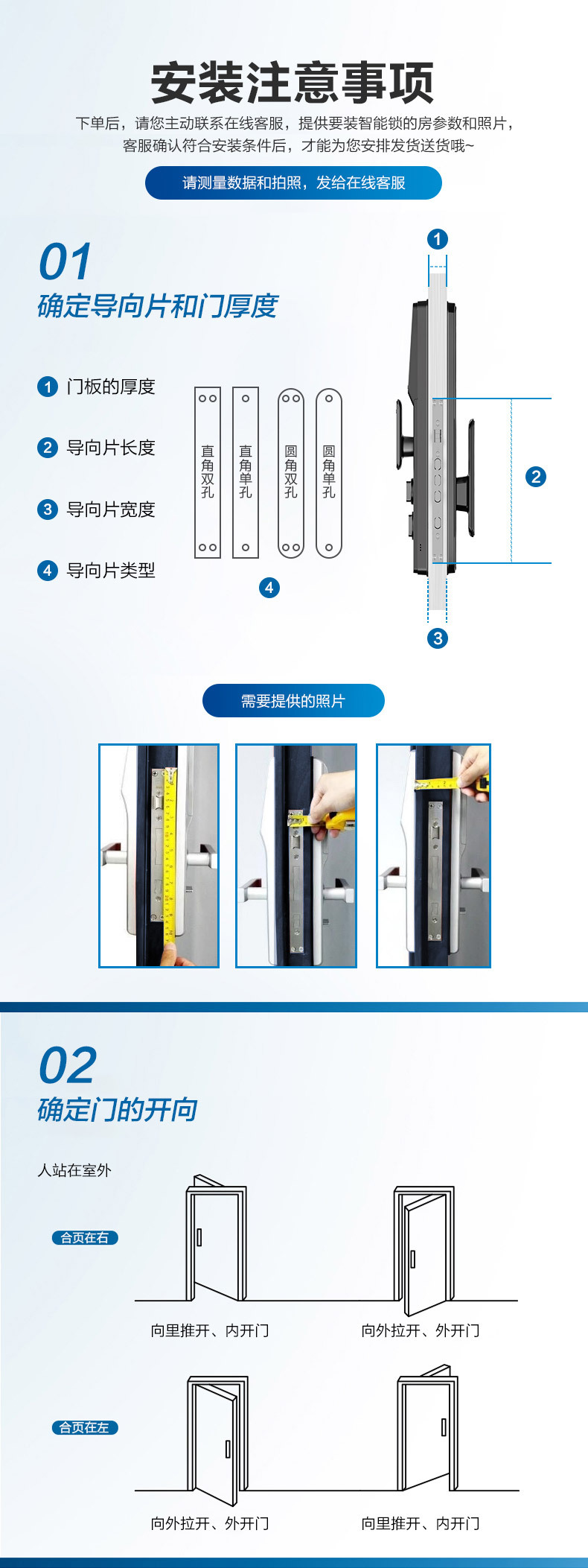 安装注意事项

下单后，请您主动联系在线客服，提供要装智能锁的房参数和照片，客服确认符合安装条件后，才能为您安排发货送货哦~

请测量数据和拍照，发给在线客服

01
确定导向片和门厚度

1 门板的厚度
2 导向片长度
3 导向片宽度
4 导向片类型

直角双孔
直角单孔
圆角双孔
圆角单孔

4

1
2
3

需要提供的照片

02
确定门的开向

人站在室外

合页在右
向里推开、内开门
向外拉开、外开门

合页在左
向外拉开、外开门
向里推开、内开门