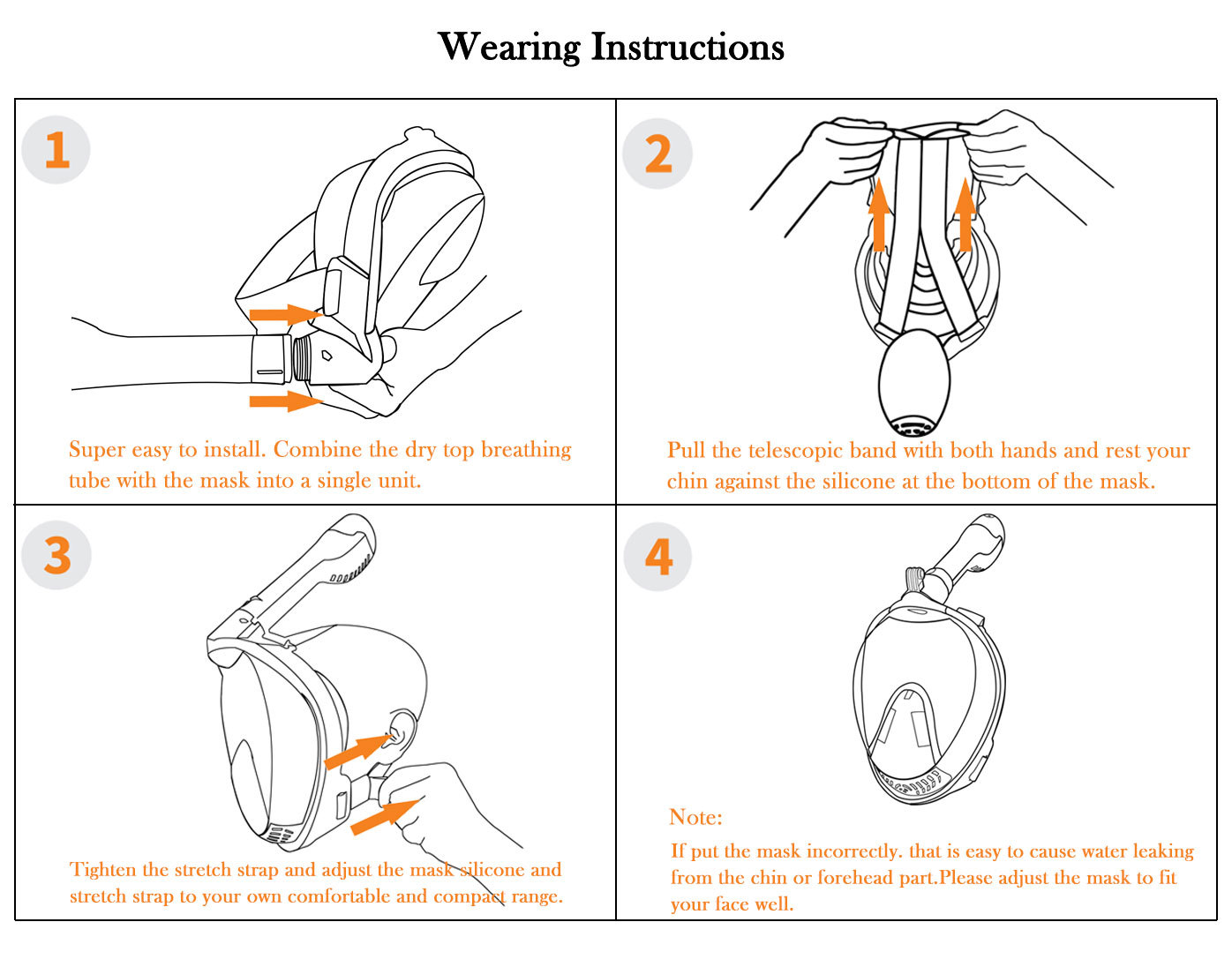 Wearing Instructions

1

Super easy to install. Combine the dry top breathing tube with the mask into a single unit.

2

Pull the telescopic band with both hands and rest your chin against the silicone at the bottom of the mask.

3

Tighten the stretch strap and adjust the mask silicone and stretch strap to your own comfortable and compact range.

4

Note:

If put the mask incorrectly. that is easy to cause water leaking from the chin or forehead part.Please adjust the mask to fit your face well.