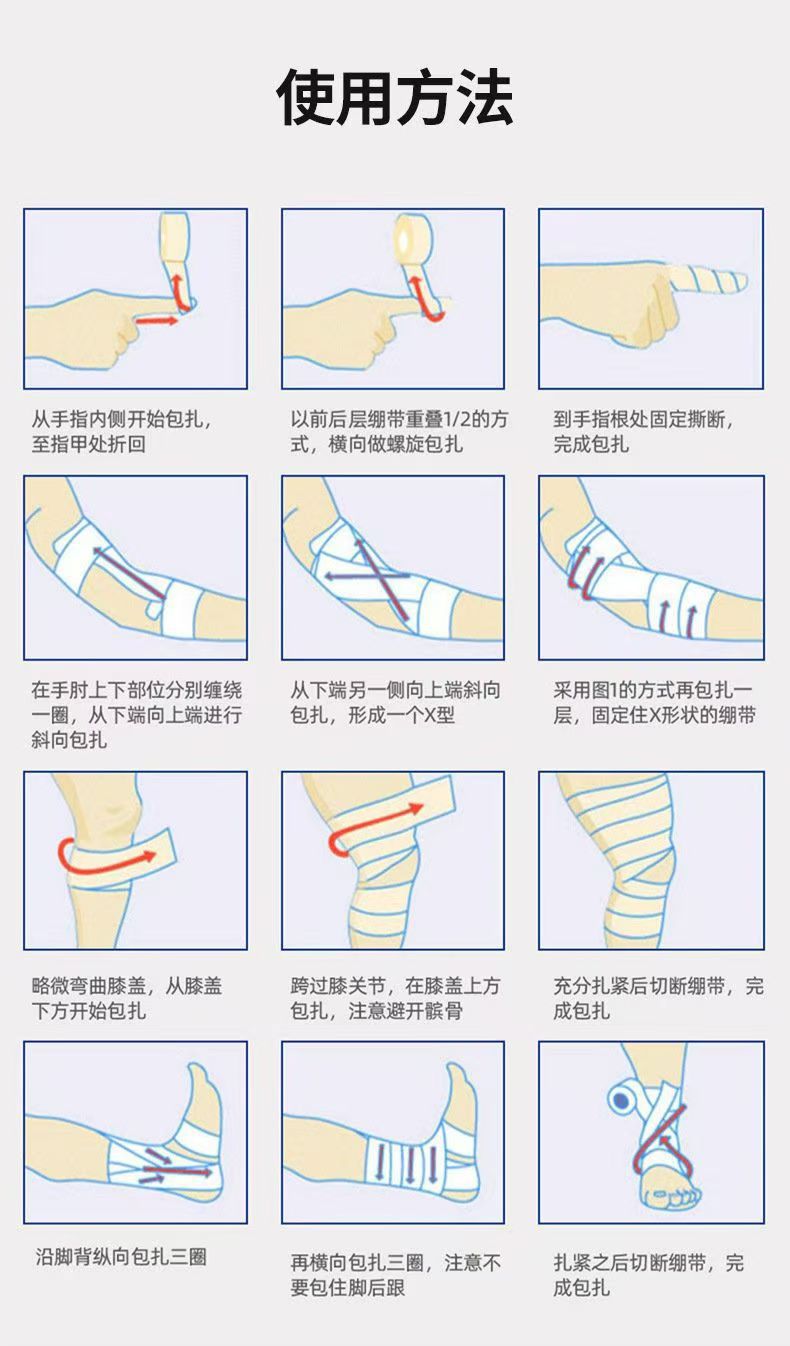 使用方法

从手指内侧开始包扎，至指甲处折回

以前后层绷带重叠1/2的方式，横向做螺旋包扎

到手指根处固定撕断，完成包扎

在手肘上下部位分别缠绕一圈，从下端向上端进行斜向包扎

从下端另一侧向上端斜向包扎，形成一个X型

采用图1的方式再包扎一层，固定住X形状的绷带

略微弯曲膝盖，从膝盖下方开始包扎

跨过膝关节，在膝盖上方包扎，注意避开髌骨

充分扎紧后切断绷带，完成包扎

沿脚背纵向包扎三圈

再横向包扎三圈，注意不要包住脚后跟

扎紧之后切断绷带，完成包扎