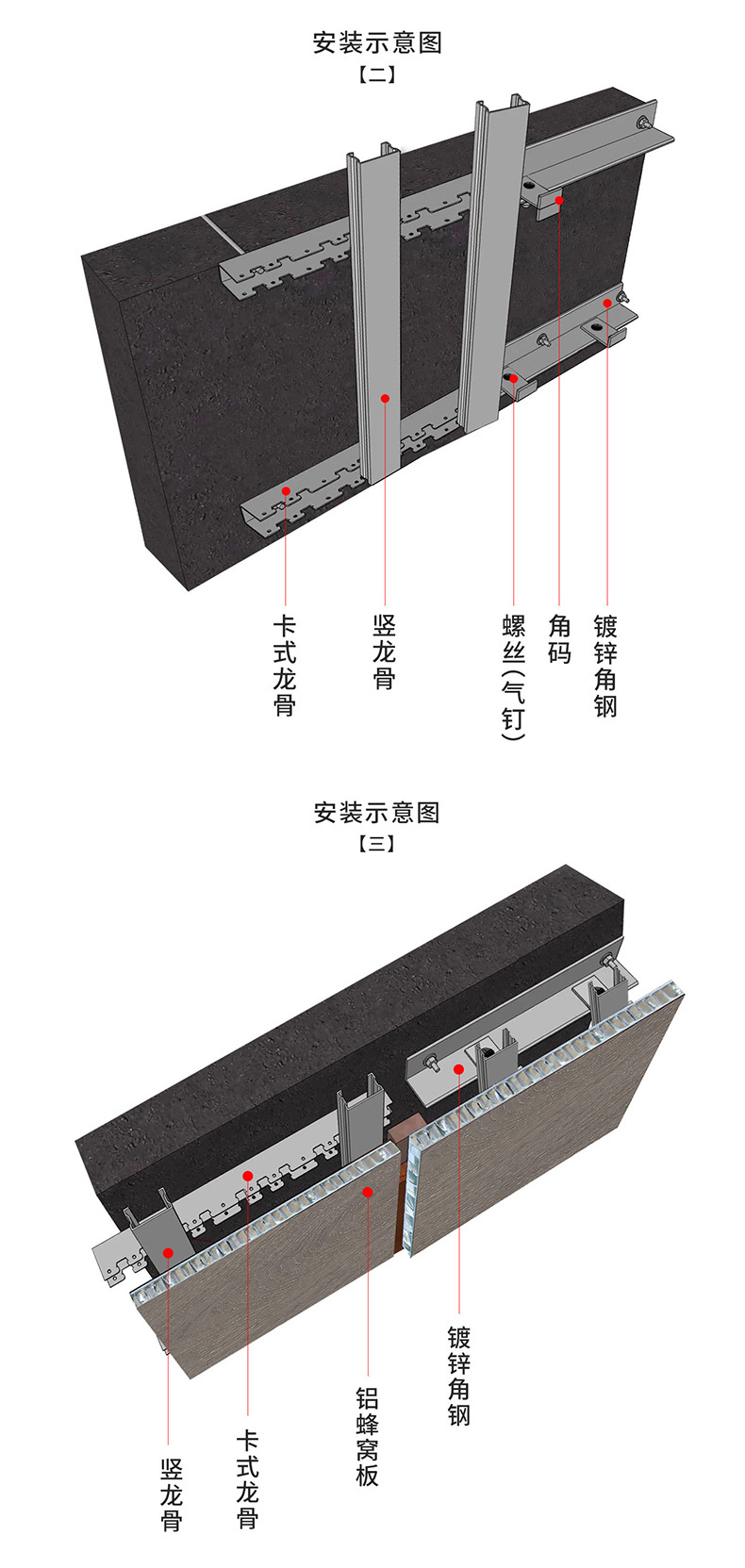 安装示意图
【二】

卡式龙骨

竖龙骨

螺丝(气钉)

角码

镀锌角钢

安装示意图
【三】

竖龙骨

卡式龙骨

铝蜂窝板

镀锌角钢