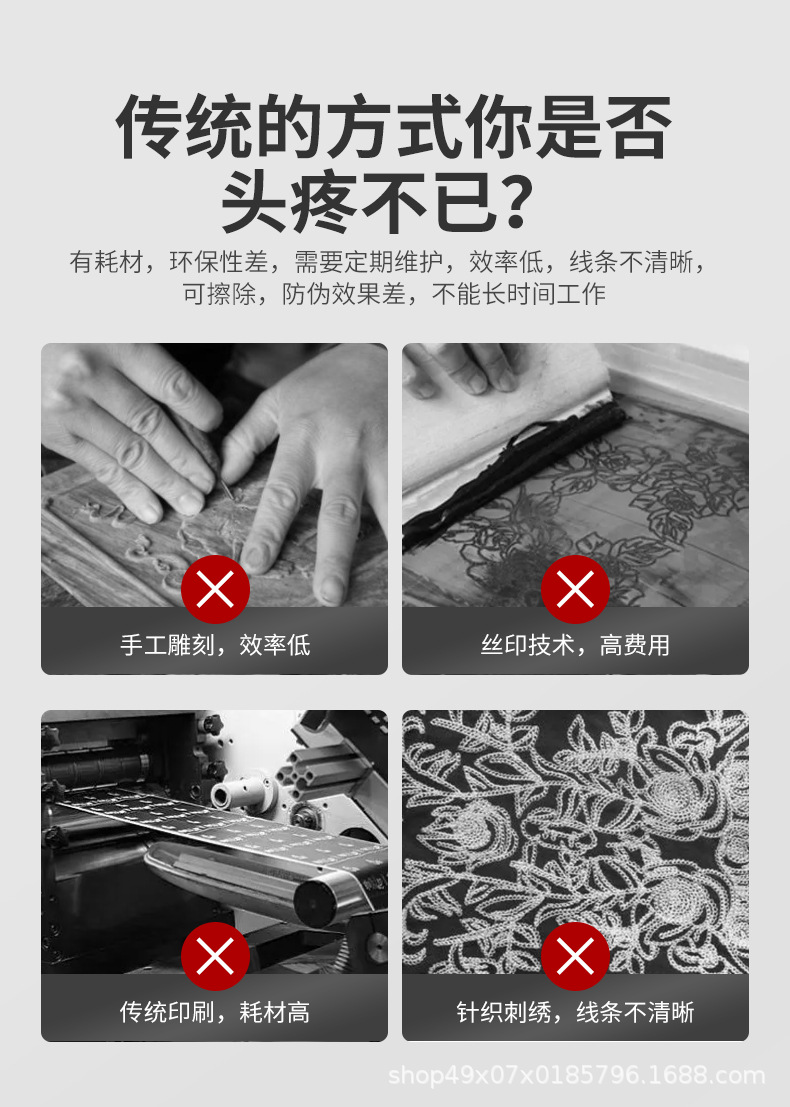 传统的方式你是否头疼不已？

有耗材，环保性差，需要定期维护，效率低，线条不清晰，可擦除，防伪效果差，不能长时间工作

手工雕刻，效率低

丝印技术，高费用

传统印刷，耗材高

针织刺绣，线条不清晰

shop49x07x0185796.1688.com