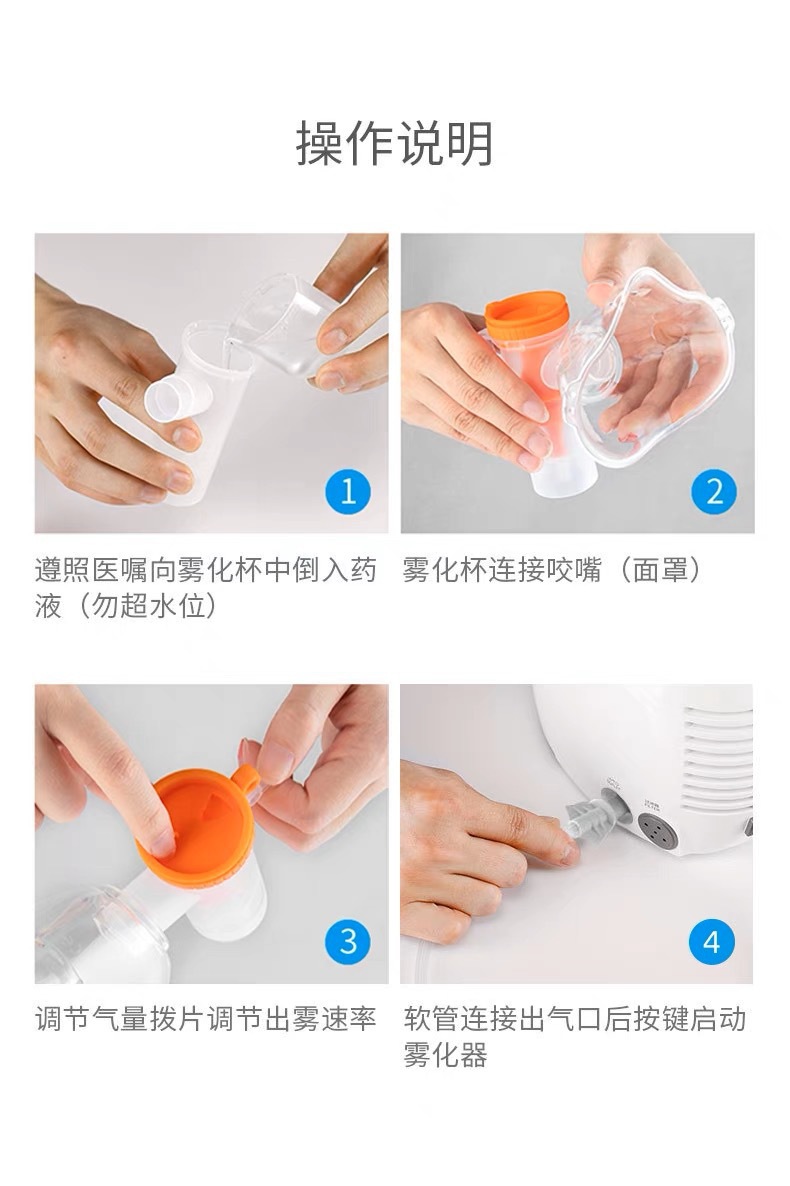 操作说明

1

遵照医嘱向雾化杯中倒入药液（勿超水位）

2

雾化杯连接咬嘴（面罩）

3

调节气量拨片调节出雾速率

4

软管连接出气口后按键启动雾化器