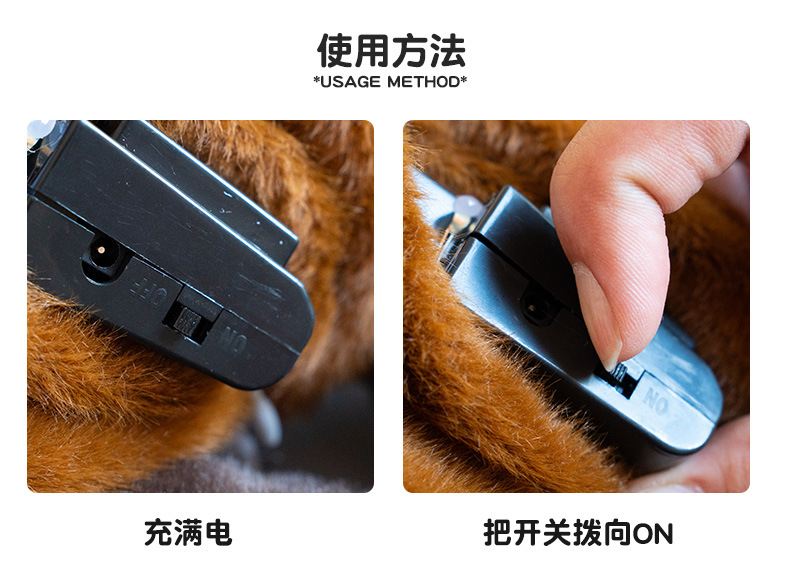 使用方法
*USAGE METHOD*

OFF
ON

ON

充满电

把开关拨向ON