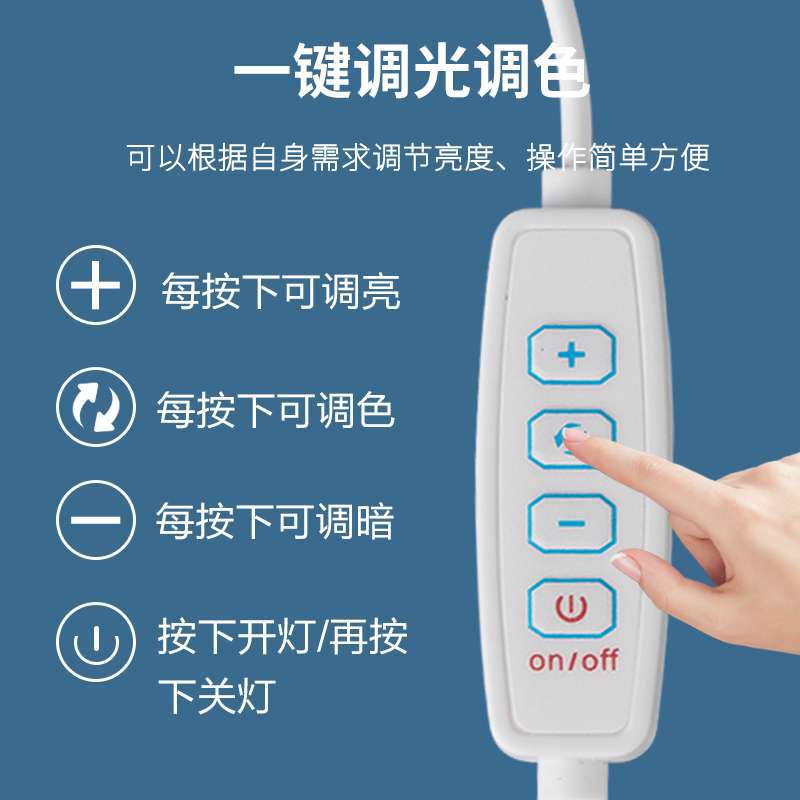 一键调光调色

可以根据自身需求调节亮度、操作简单方便

每按下可调亮

每按下可调色

每按下可调暗

按下开灯/再按下关灯

+

−

on/off