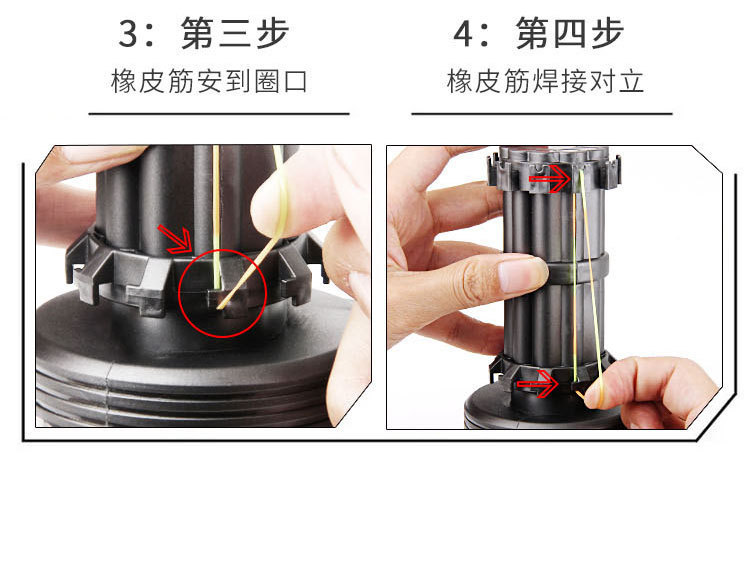 3：第三步
橡皮筋安到圈口

4：第四步
橡皮筋焊接对立