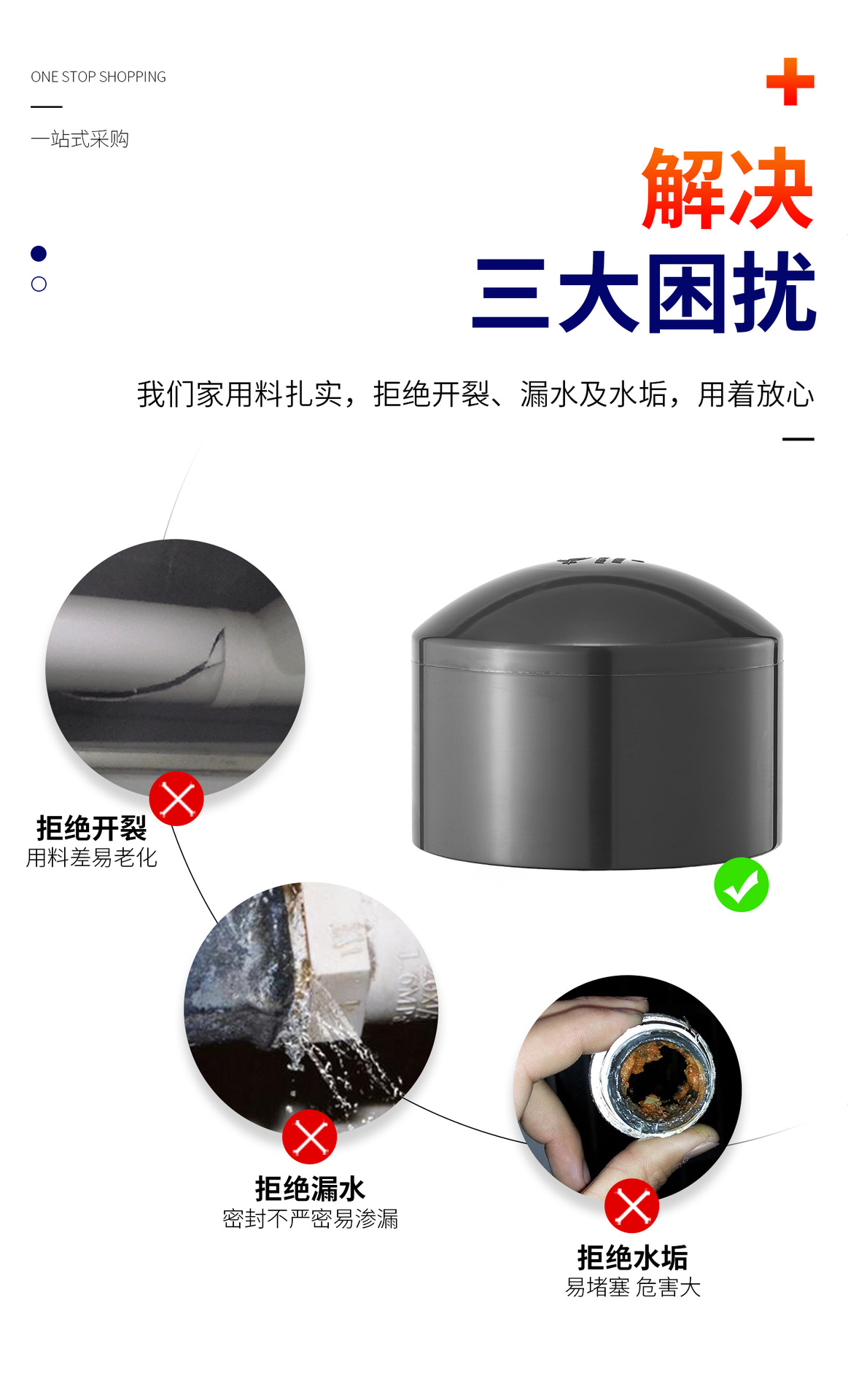 ONE STOP SHOPPING

一站式采购

解决
三大困扰

我们家用料扎实，拒绝开裂、漏水及水垢，用着放心

拒绝开裂
用料差易老化

拒绝漏水
密封不严密易渗漏

拒绝水垢
易堵塞 危害大