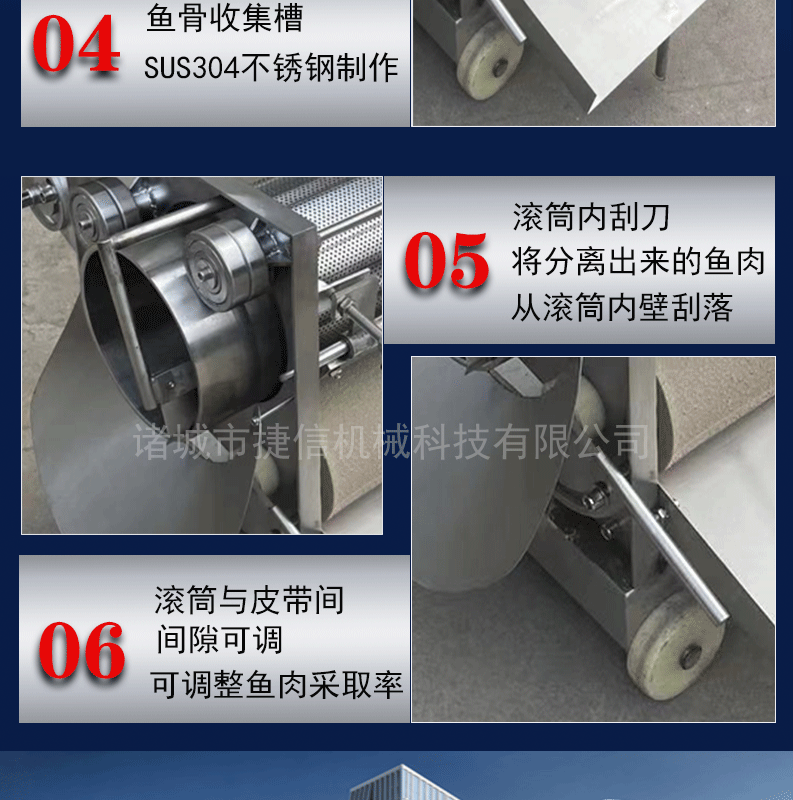 04
鱼骨收集槽
SUS304不锈钢制作

05
滚筒内刮刀
将分离出来的鱼肉
从滚筒内壁刮落

诸城市捷信机械科技有限公司

06
滚筒与皮带间
间隙可调
可调整鱼肉采取率