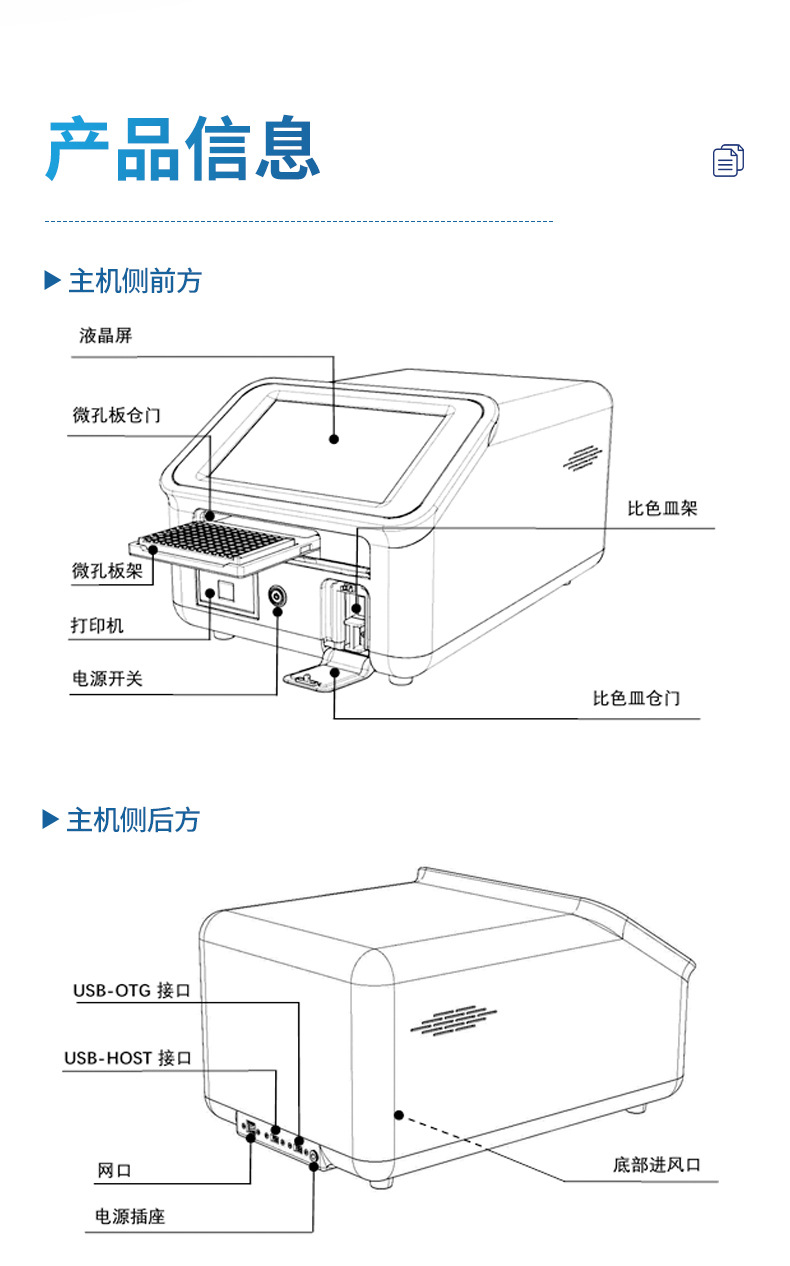 产品信息

▶ 主机侧前方

液晶屏

微孔板仓门

微孔板架

打印机

电源开关

比色皿架

比色皿仓门

▶ 主机侧后方

USB-OTG 接口

USB-HOST 接口

网口

电源插座

底部进风口