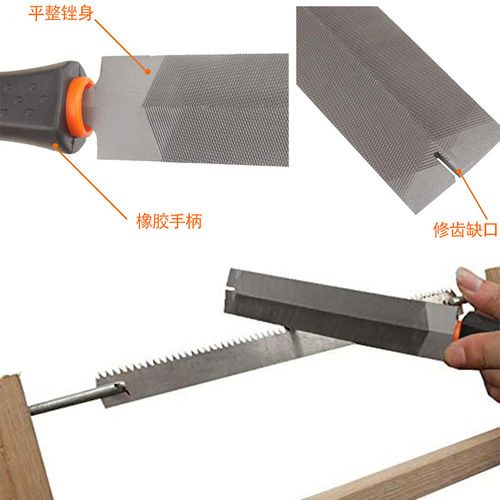 平整锉身

橡胶手柄

修齿缺口