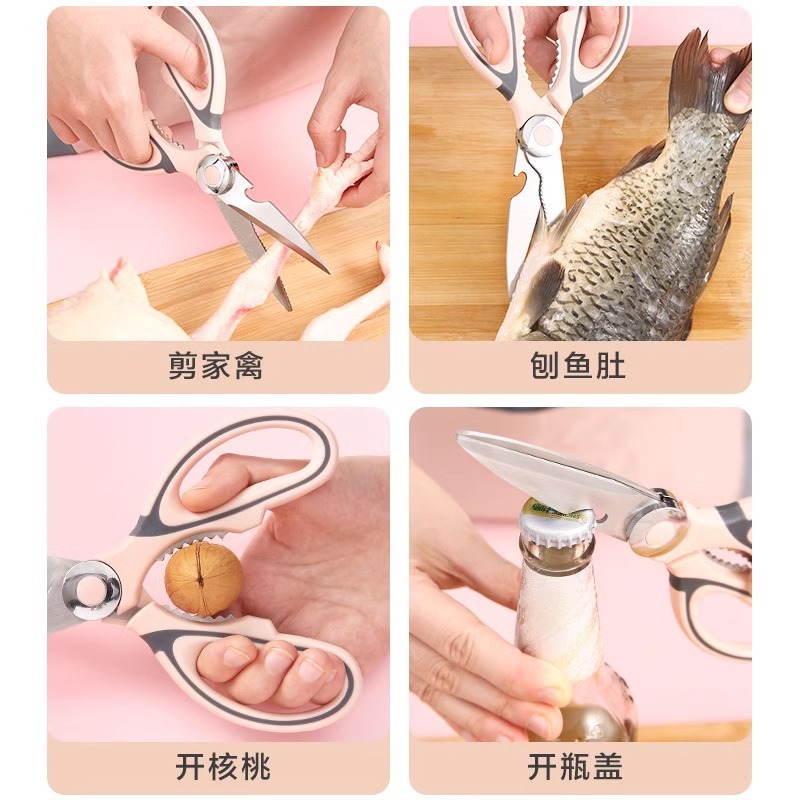 剪家禽

刨鱼肚

开核桃

开瓶盖