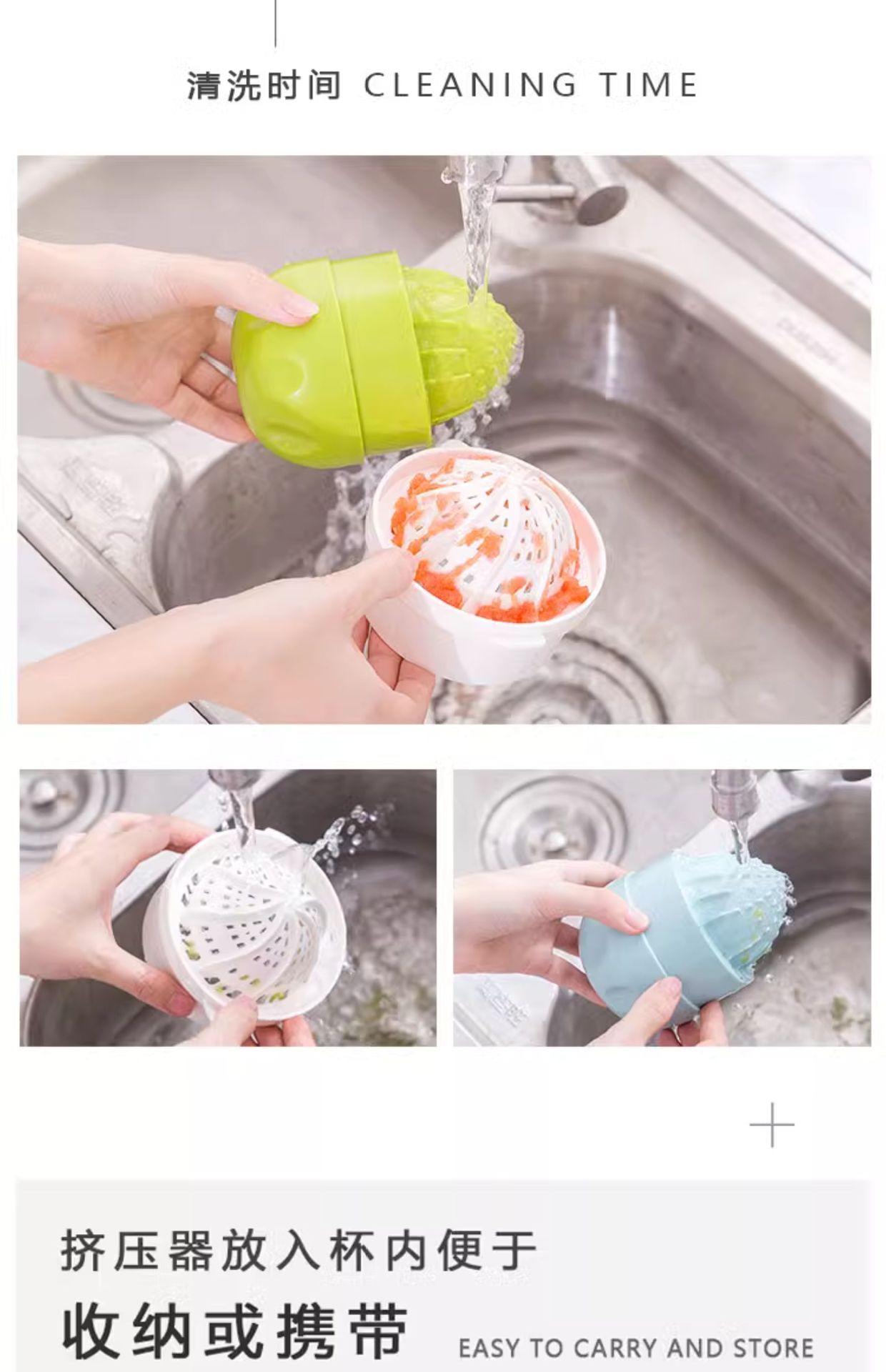 清洗时间 CLEANING TIME

挤压器放入杯内便于

收纳或携带 EASY TO CARRY AND STORE