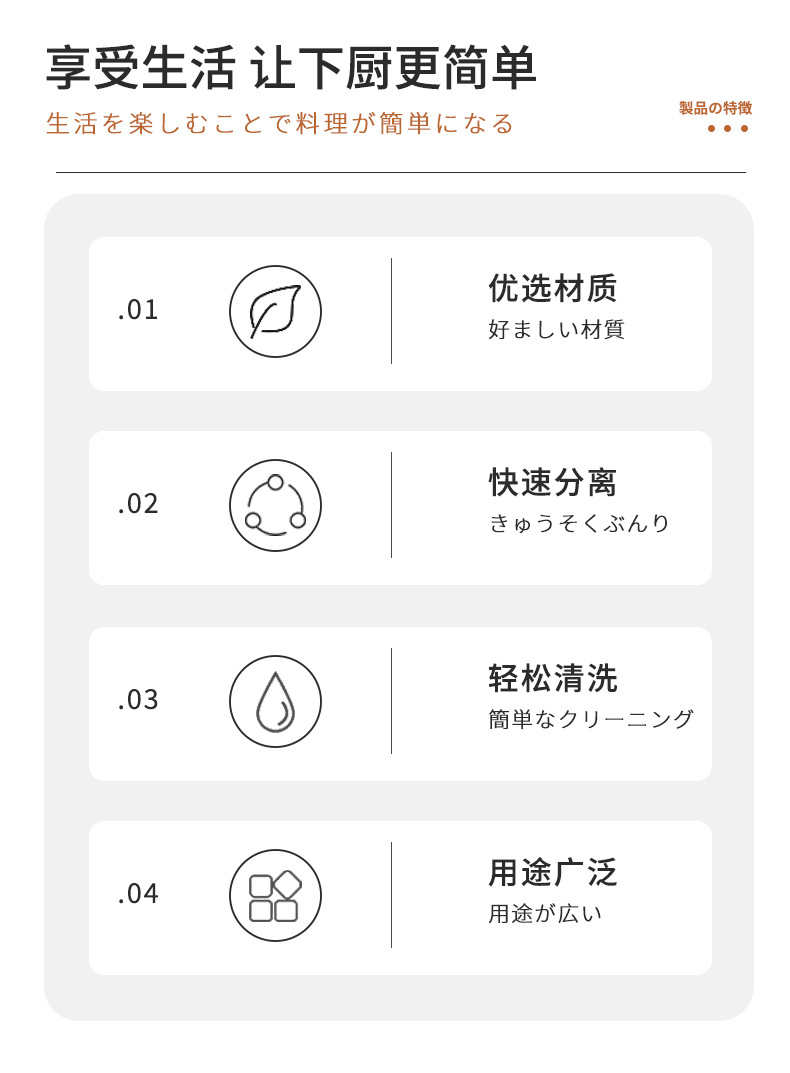 享受生活 让下厨更简单

生活を楽しむことで料理が簡単になる

製品の特徴

.01

优选材质
好ましい材質

.02

快速分离
きゅうそくぶんり

.03

轻松清洗
簡単なクリーニング

.04

用途广泛
用途が広い