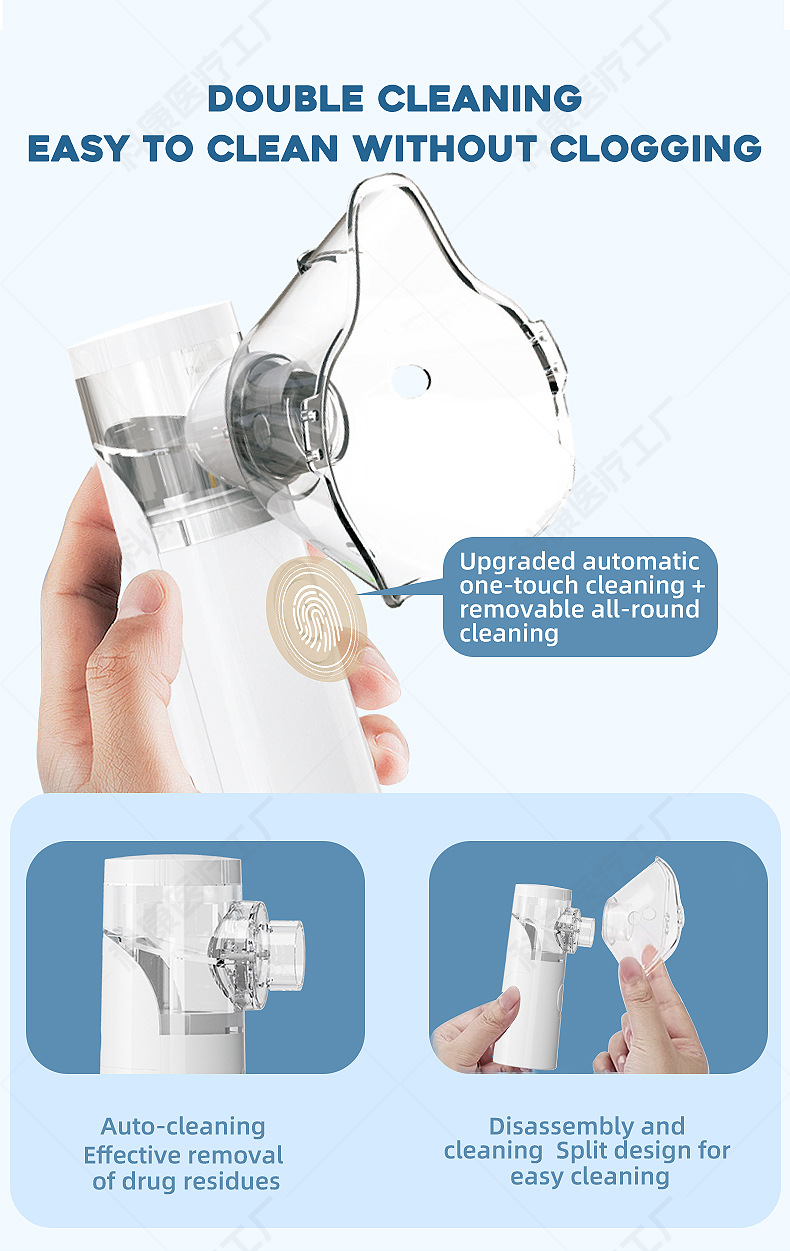 DOUBLE CLEANING
EASY TO CLEAN WITHOUT CLOGGING

Upgraded automatic one-touch cleaning + removable all-round cleaning

Auto-cleaning
Effective removal of drug residues

Disassembly and cleaning Split design for easy cleaning