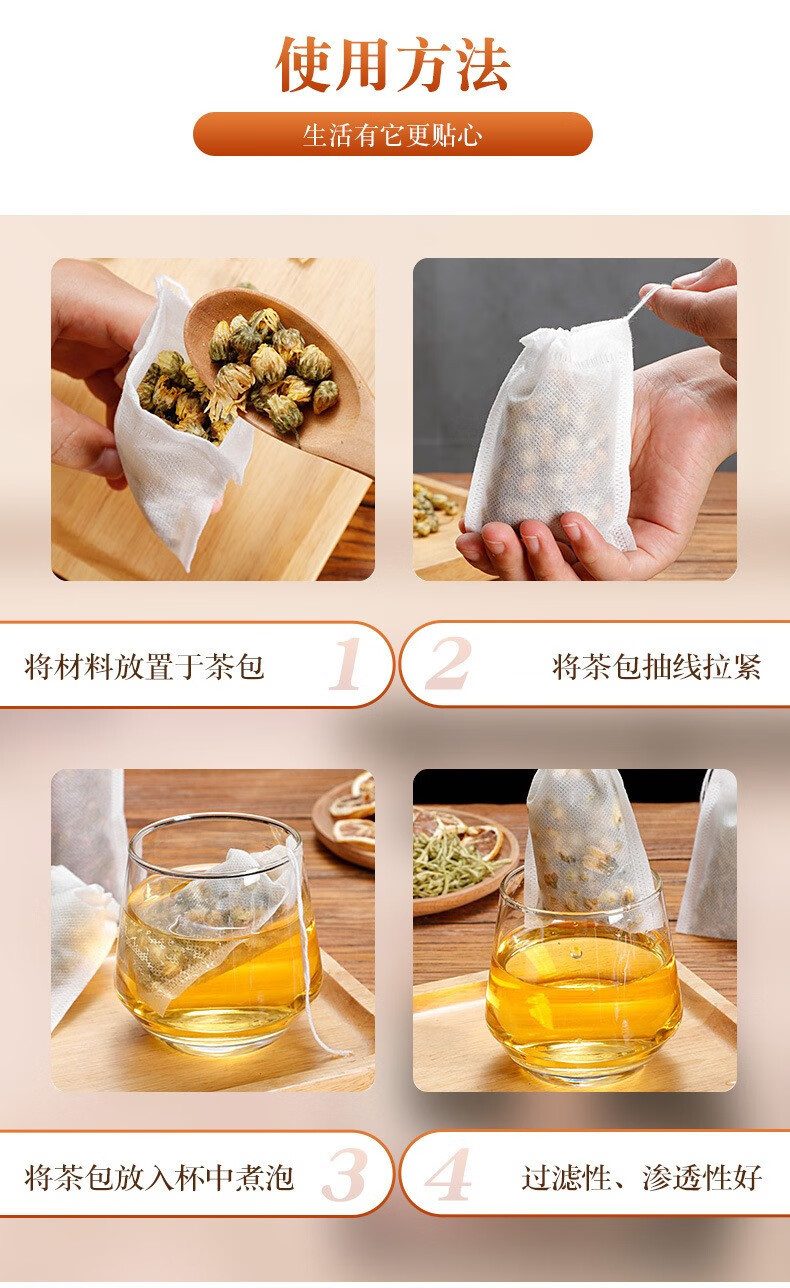 使用方法

生活有它更贴心

将材料放置于茶包 1

2 将茶包抽线拉紧

将茶包放入杯中煮泡 3

4 过滤性、渗透性好