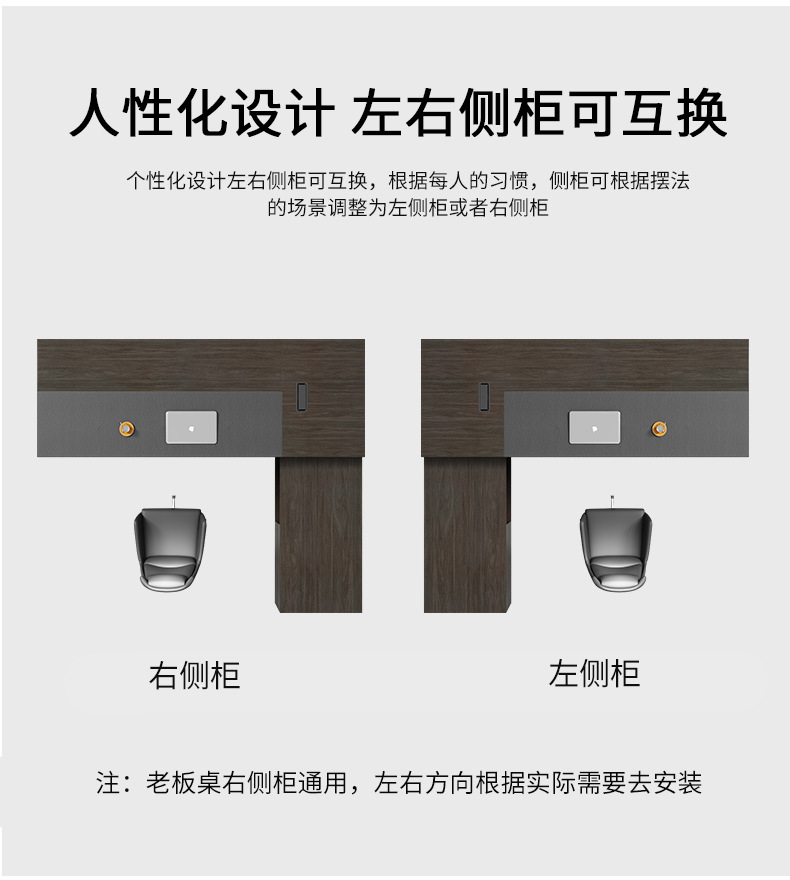 人性化设计 左右侧柜可互换

个性化设计左右侧柜可互换，根据每人的习惯，侧柜可根据摆法的场景调整为左侧柜或者右侧柜

右侧柜

左侧柜

注：老板桌右侧柜通用，左右方向根据实际需要去安装