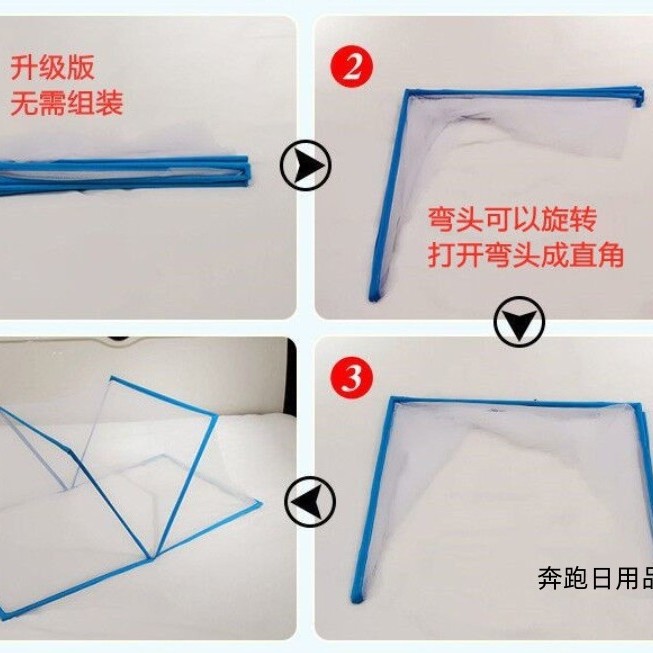 升级版
无需组装

2

弯头可以旋转
打开弯头成直角

3

奔跑日用品