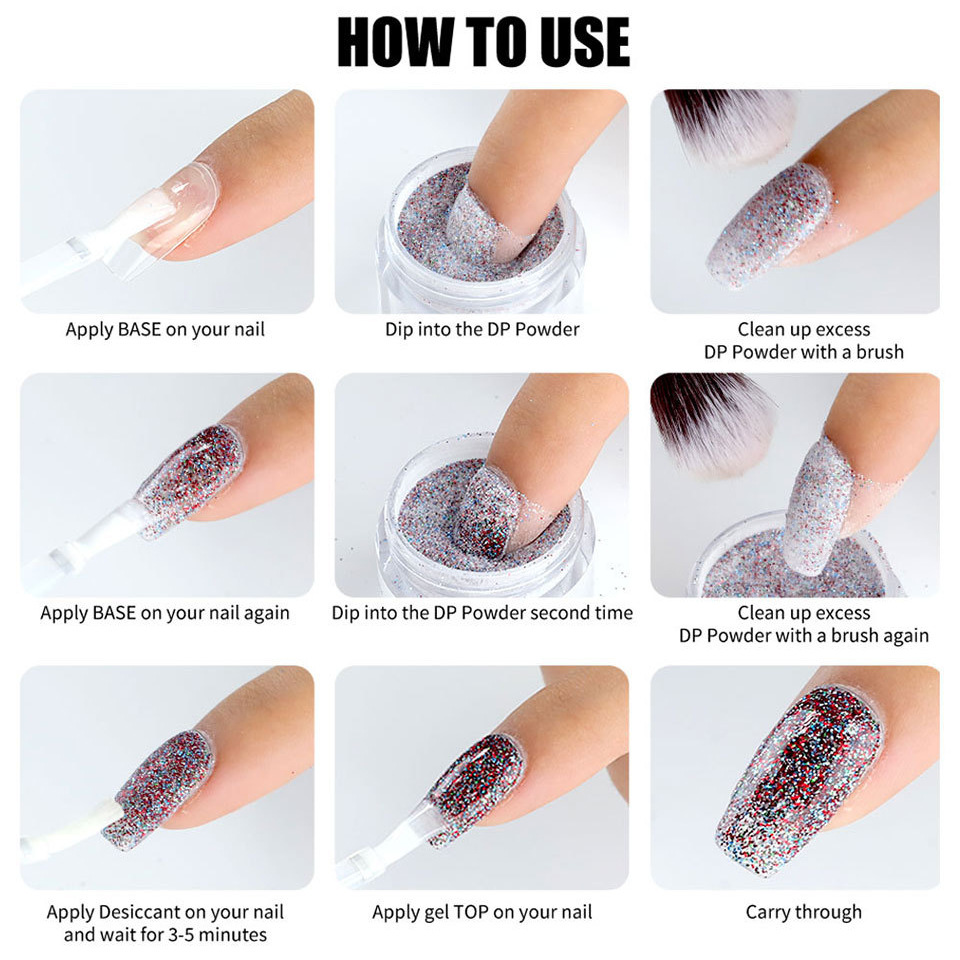 HOW TO USE

Apply BASE on your nail

Dip into the DP Powder

Clean up excess DP Powder with a brush

Apply BASE on your nail again

Dip into the DP Powder second time

Clean up excess DP Powder with a brush again

Apply Desiccant on your nail and wait for 3-5 minutes

Apply gel TOP on your nail

Carry through