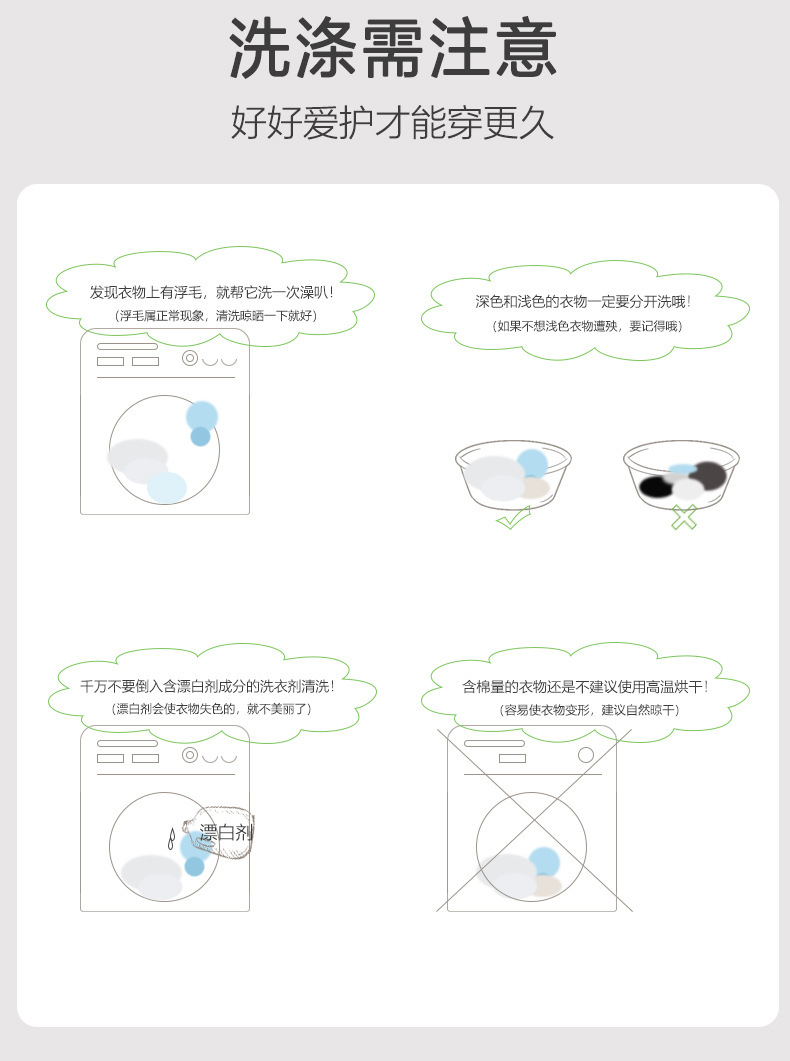 洗涤需注意

好好爱护才能穿更久

发现衣物上有浮毛，就帮它洗一次澡叭！
（浮毛属正常现象，清洗晾晒一下就好）

深色和浅色的衣物一定要分开洗哦！
（如果不想浅色衣物遭殃，要记得哦）

千万不要倒入含漂白剂成分的洗衣剂清洗！
（漂白剂会使衣物失色的，就不美丽了）

漂白剂

含棉量的衣物还是不建议使用高温烘干！
（容易使衣物变形，建议自然晾干）