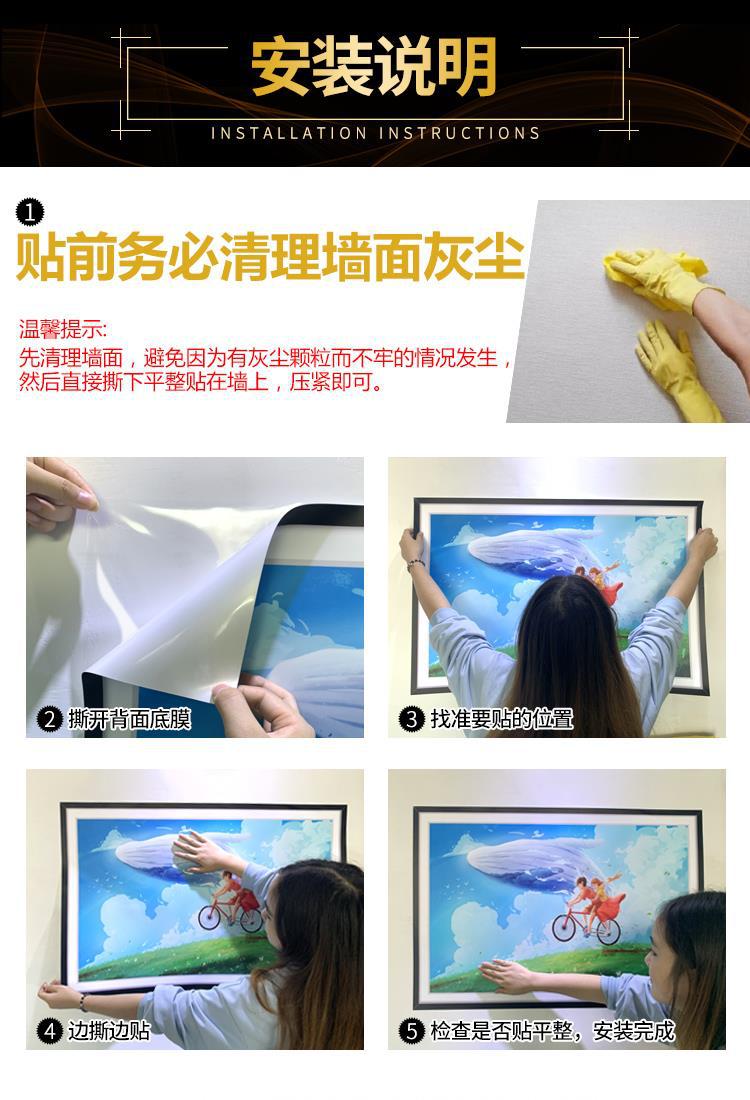 安装说明
INSTALLATION INSTRUCTIONS

1
贴前务必清理墙面灰尘

温馨提示:
先清理墙面，避免因为有灰尘颗粒而不牢的情况发生，然后直接撕下平整贴在墙上，压紧即可。

2 撕开背面底膜

3 找准要贴的位置

4 边撕边贴

5 检查是否贴平整，安装完成